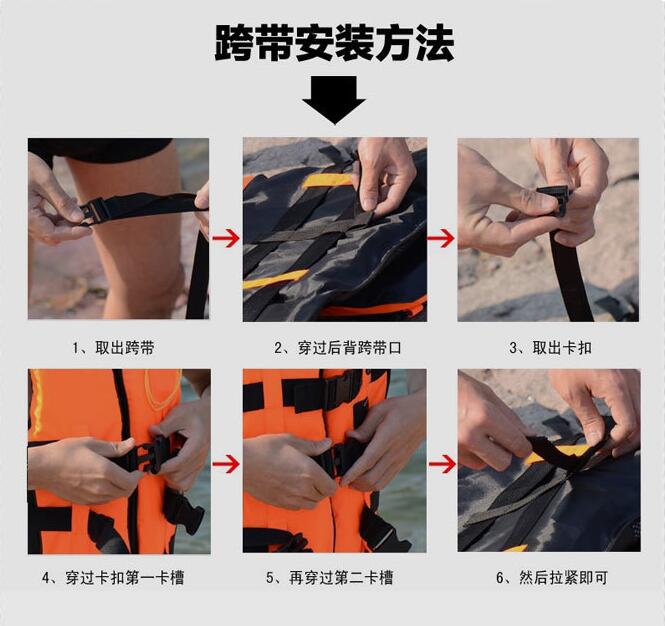 跨带安装方法

1、取出跨带

2、穿过后背跨带口

3、取出卡扣

4、穿过卡扣第一卡槽

5、再穿过第二卡槽

6、然后拉紧即可