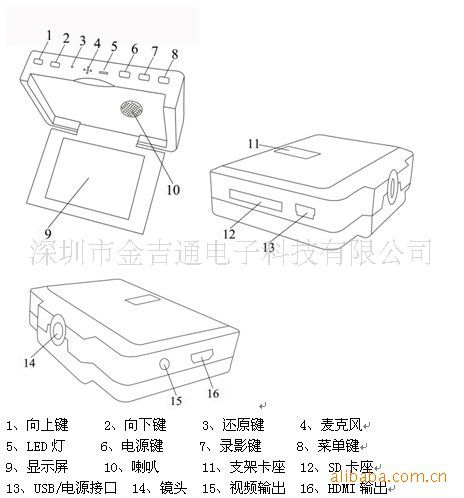 1 2 3 4 5 6 7 8

10

9

11

12

13

深圳市金吉通电子科技有限公司

14

15

16

1、向上键　2、向下键　3、还原键　4、麦克风
5、LED 灯　6、电源键　7、录影键　8、菜单键
9、显示屏　10、喇叭　11、支架卡座　12、SD 卡座
13、USB/电源接口　14、镜头　15、视频输出　16、HDMI 输出

alibaba.com.cn