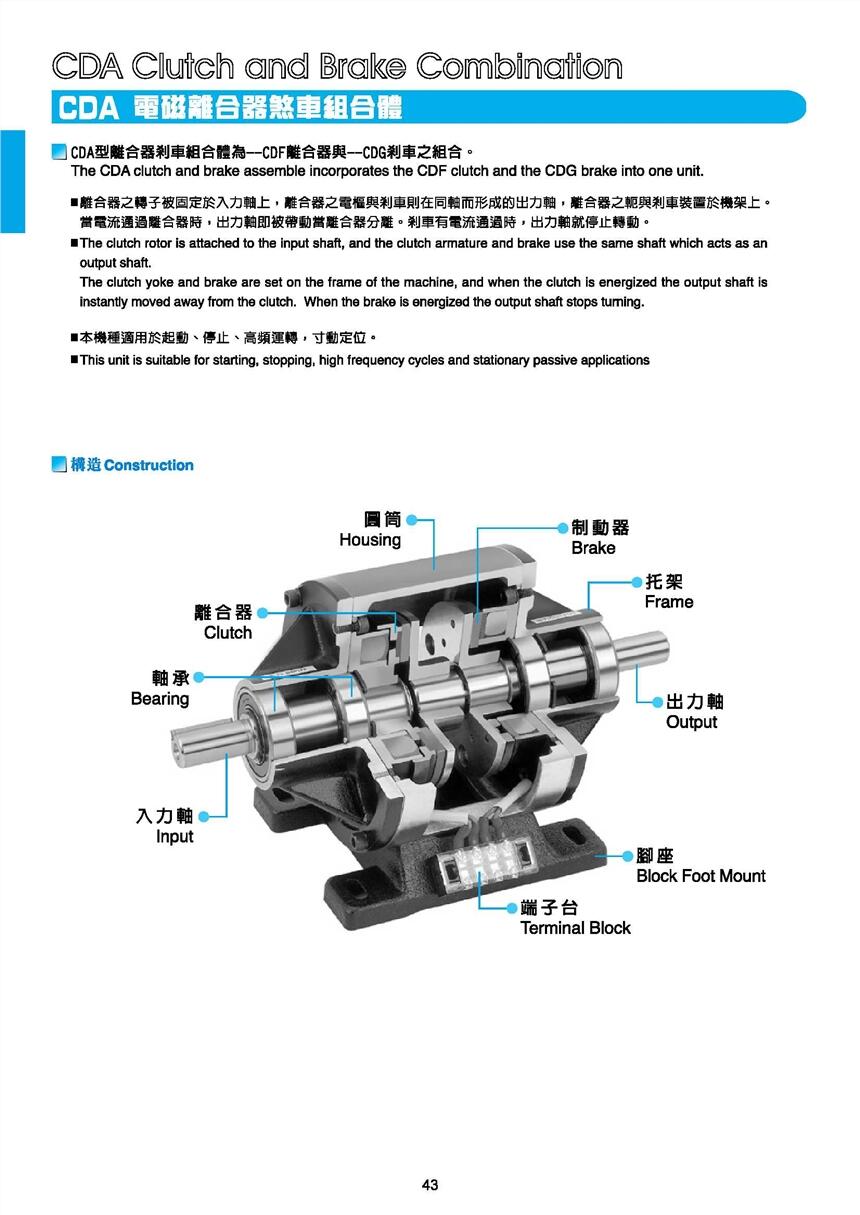 CDA Clutch and Brake Combination

CDA 電磁離合器煞車組合體

CDA型離合器刹車組合體為--CDF離合器與--CDG刹車之組合。
The CDA clutch and brake assemble incorporates the CDF clutch and the CDG brake into one unit.

■離合器之轉子被固定於入力軸上，離合器之電樞與刹車則在同軸而形成的出力軸，離合器之軛與刹車裝置於機架上。當電流通過離合器時，出力軸即被帶動當離合器分離。刹車有電流通過時，出力軸就停止轉動。
■The clutch rotor is attached to the input shaft, and the clutch armature and brake use the same shaft which acts as an output shaft.
The clutch yoke and brake are set on the frame of the machine, and when the clutch is energized the output shaft is instantly moved away from the clutch. When the brake is energized the output shaft stops turning.

■本機種適用於起動、停止、高頻運轉，寸動定位。
■This unit is suitable for starting, stopping, high frequency cycles and stationary passive applications

構造 Construction

圓筒
Housing

制動器
Brake

托架
Frame

離合器
Clutch

軸承
Bearing

出力軸
Output

入力軸
Input

腳座
Block Foot Mount

端子台
Terminal Block

43