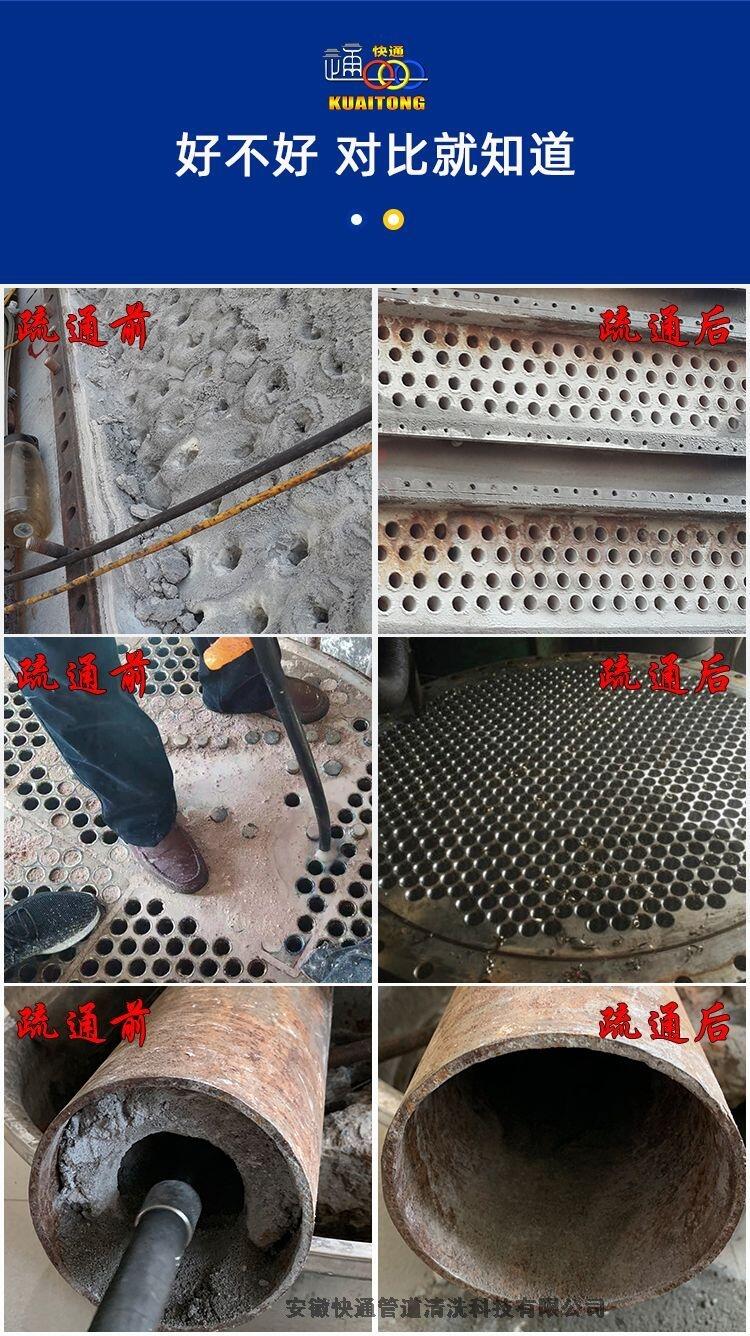 通 快通
KUAITONG

好不好 对比就知道

疏通前

疏通后

疏通前

疏通后

疏通前

疏通后

安徽快通管道清洗科技有限公司