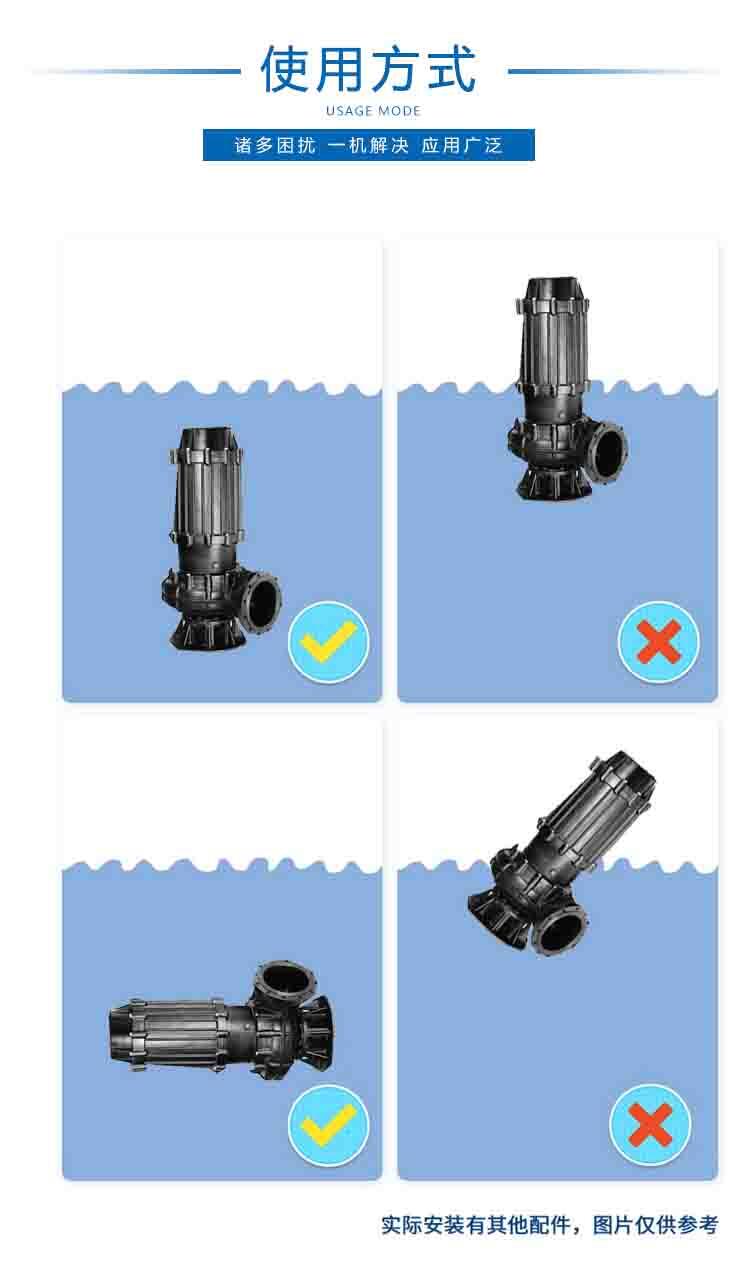 使用方式
USAGE MODE
诸多困扰 一机解决 应用广泛

实际安装有其他配件，图片仅供参考