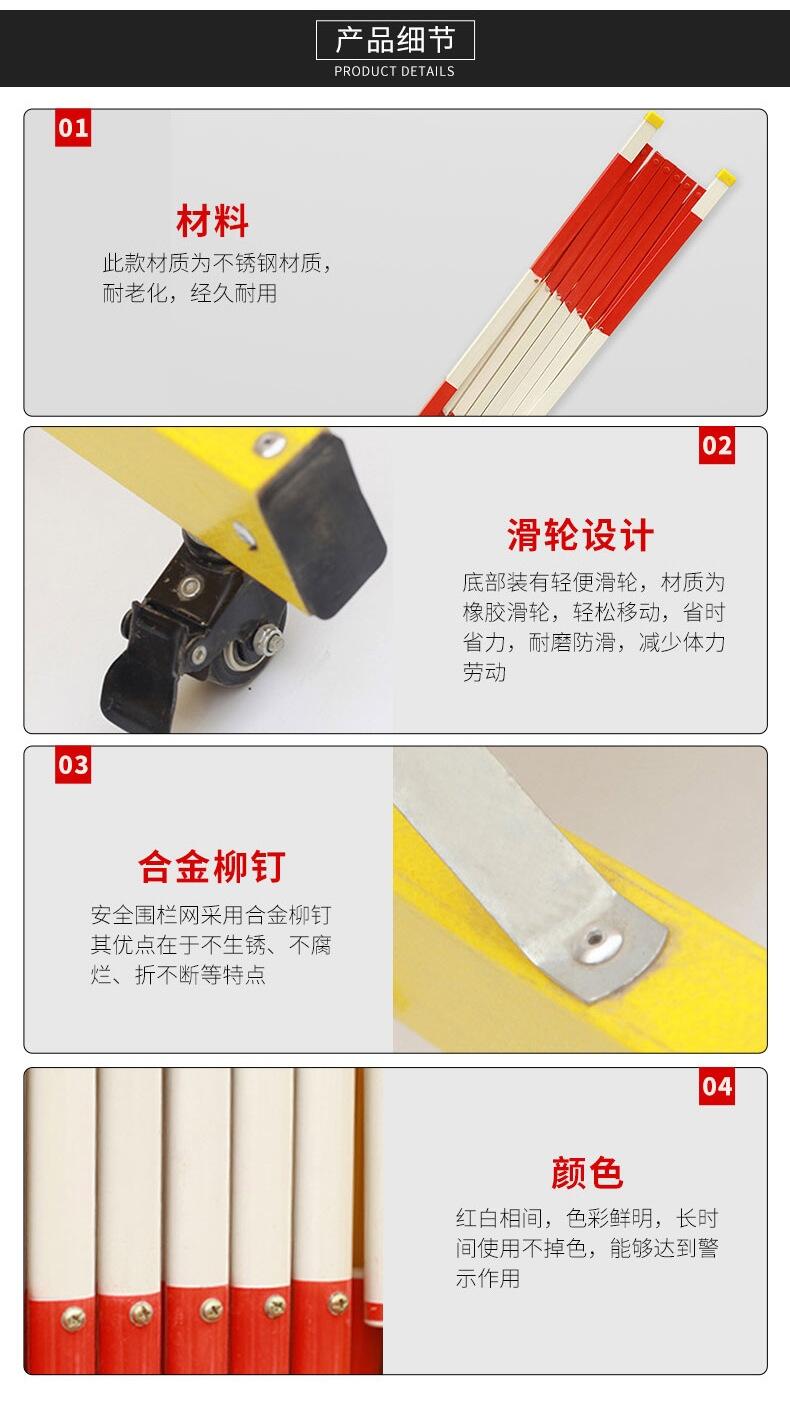 产品细节
PRODUCT DETAILS

01
材料
此款材质为不锈钢材质，耐老化，经久耐用

02
滑轮设计
底部装有轻便滑轮，材质为橡胶滑轮，轻松移动，省时省力，耐磨防滑，减少体力劳动

03
合金柳钉
安全围栏网采用合金柳钉其优点在于不生锈、不腐烂、折不断等特点

04
颜色
红白相间，色彩鲜明，长时间使用不掉色，能够达到警示作用