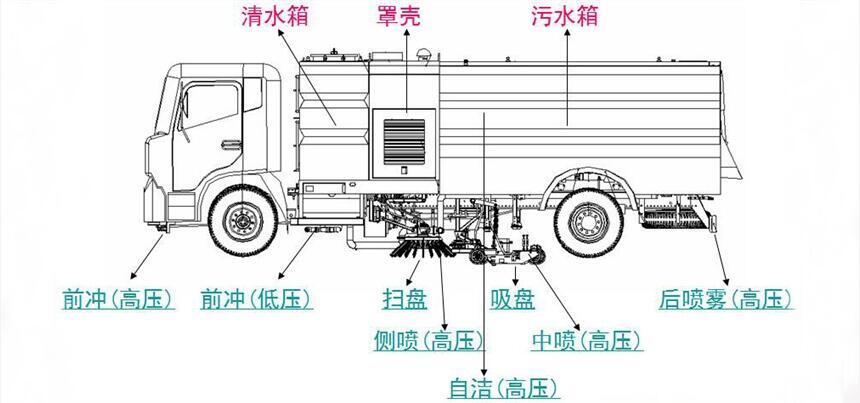 清水箱
罩壳
污水箱
前冲(高压)
前冲(低压)
扫盘
吸盘
后喷雾(高压)
侧喷(高压)
中喷(高压)
自洁(高压)