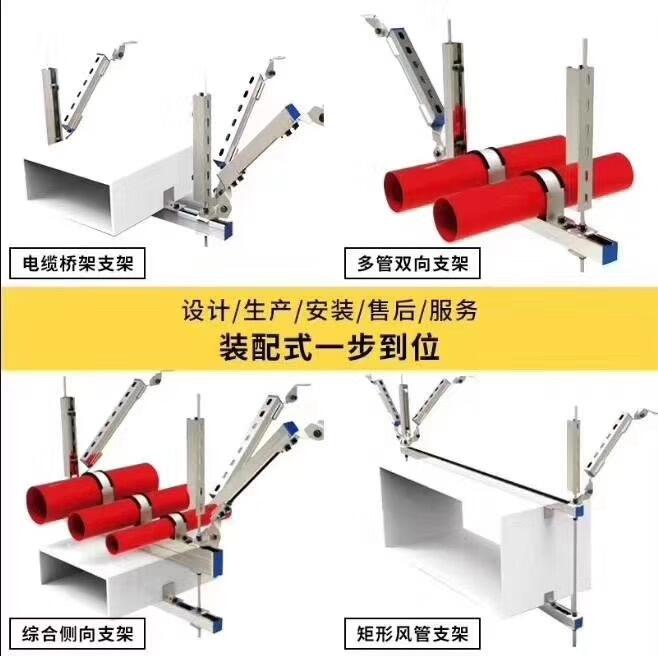 电缆桥架支架

多管双向支架

设计/生产/安装/售后/服务

装配式一步到位

综合侧向支架

矩形风管支架