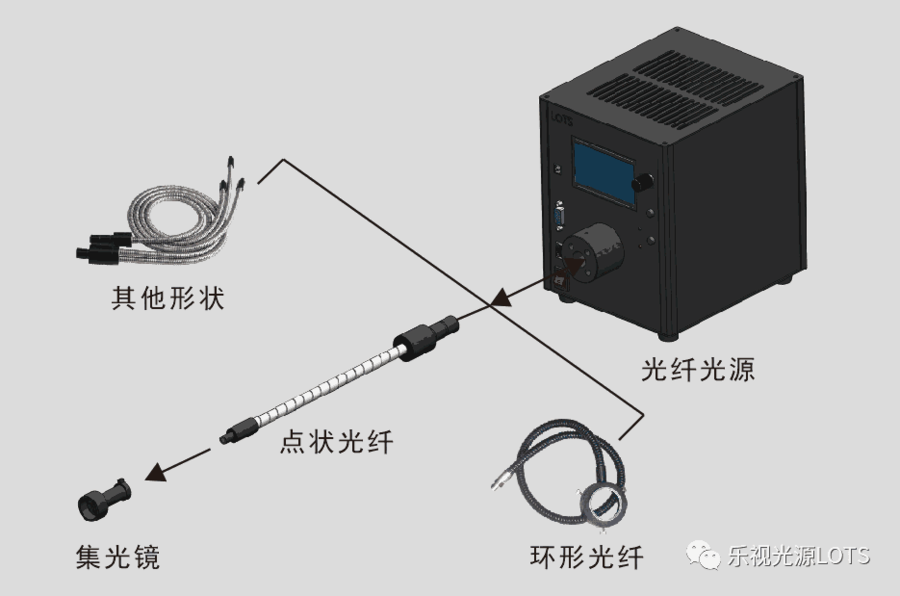 LOTS

其他形状

光纤光源

点状光纤

集光镜

环形光纤

乐视光源LOTS