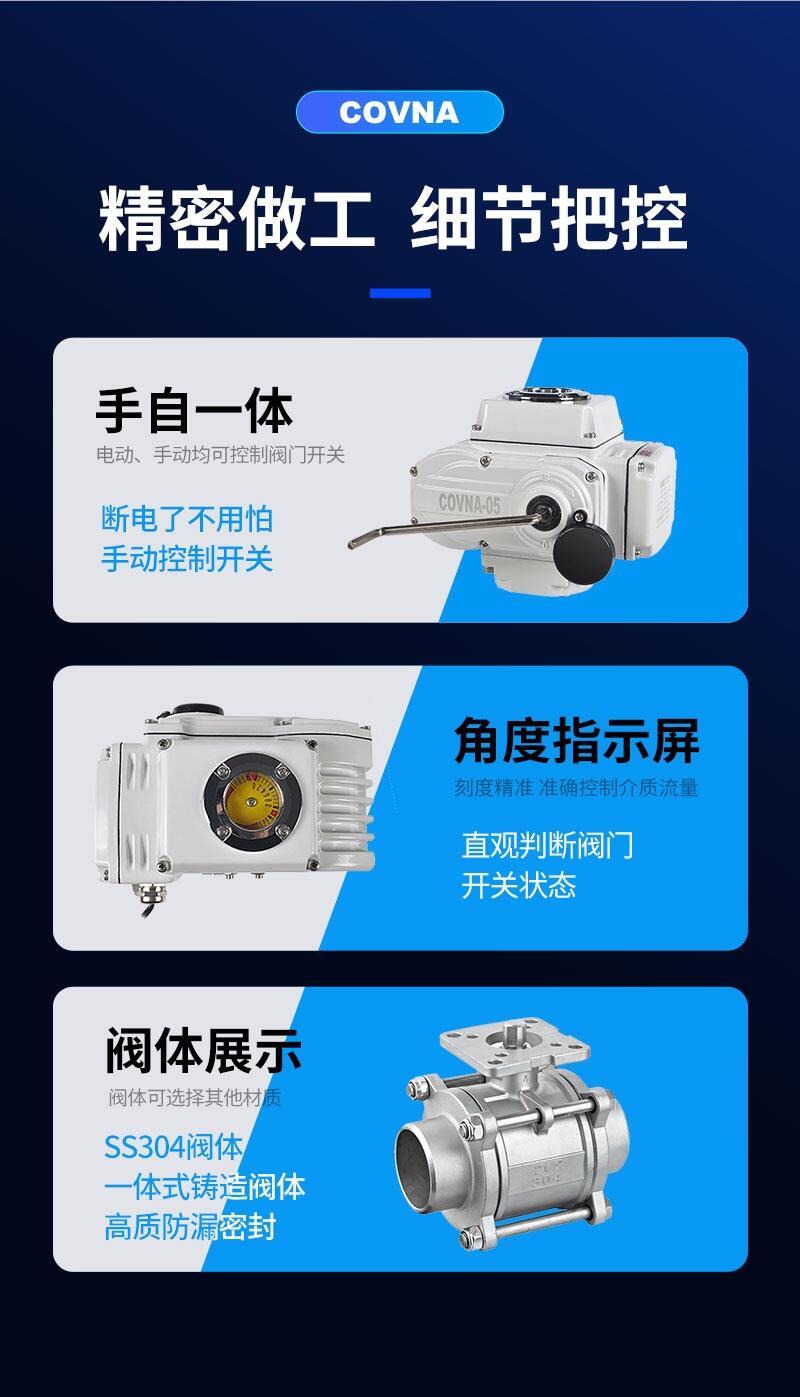 COVNA

精密做工 细节把控

手自一体
电动、手动均可控制阀门开关

断电了不用怕
手动控制开关

COVNA-05

角度指示屏
刻度精准 准确控制介质流量

直观判断阀门
开关状态

阀体展示
阀体可选择其他材质

SS304阀体
一体式铸造阀体
高质防漏密封

304