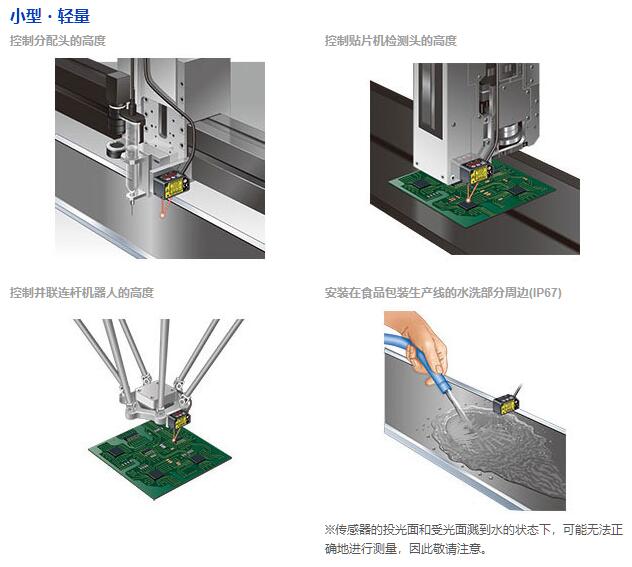 小型・轻量

控制分配头的高度

控制贴片机检测头的高度

控制并联连杆机器人的高度

安装在食品包装生产线的水洗部分周边(IP67)

※传感器的投光面和受光面溅到水的状态下，可能无法正确地进行测量，因此敬请注意。