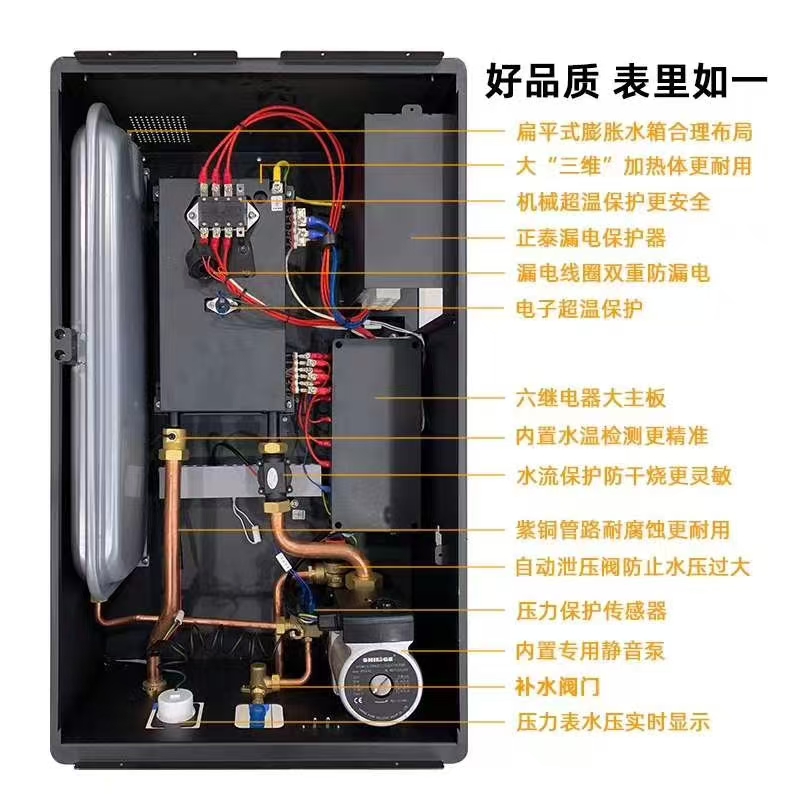 好品质 表里如一

扁平式膨胀水箱合理布局

大“三维”加热体更耐用

机械超温保护更安全

正泰漏电保护器

漏电线圈双重防漏电

电子超温保护

六继电器大主板

内置水温检测更精准

水流保护防干烧更灵敏

紫铜管路耐腐蚀更耐用

自动泄压阀防止水压过大

压力保护传感器

内置专用静音泵

补水阀门

压力表水压实时显示

SHILIGE