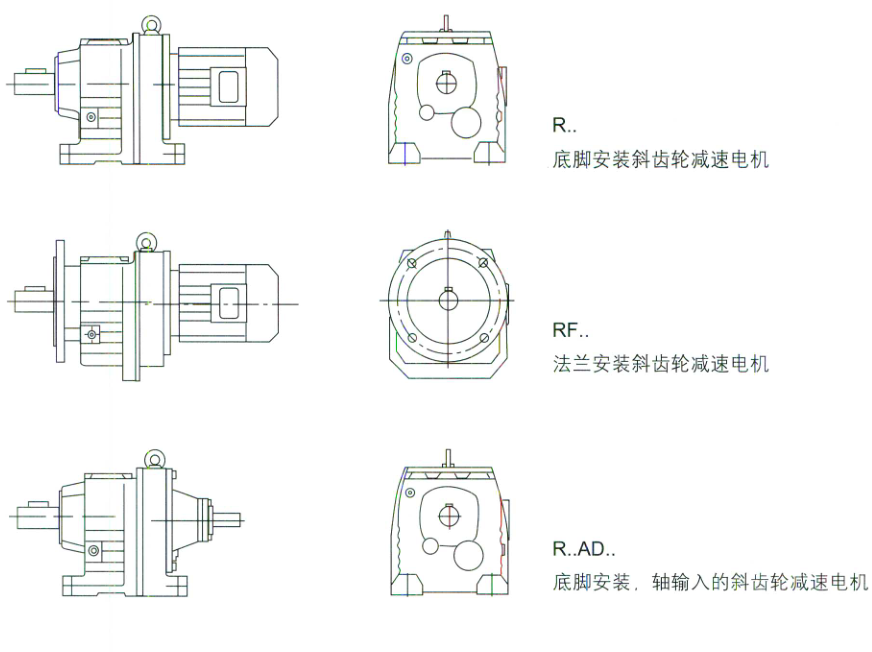 R..
底脚安装斜齿轮减速电机

RF..
法兰安装斜齿轮减速电机

R..AD..
底脚安装，轴输入的斜齿轮减速电机