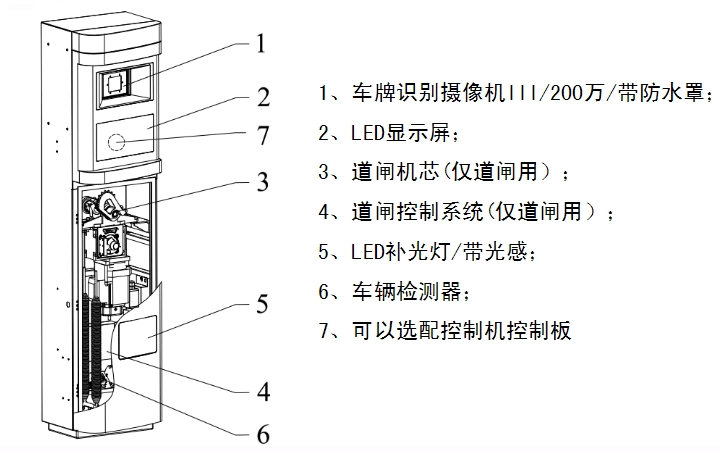 1
2
7
3
5
4
6

1、车牌识别摄像机III/200万/带防水罩；
2、LED显示屏；
3、道闸机芯(仅道闸用）；
4、道闸控制系统(仅道闸用）；
5、LED补光灯/带光感；
6、车辆检测器；
7、可以选配控制机控制板