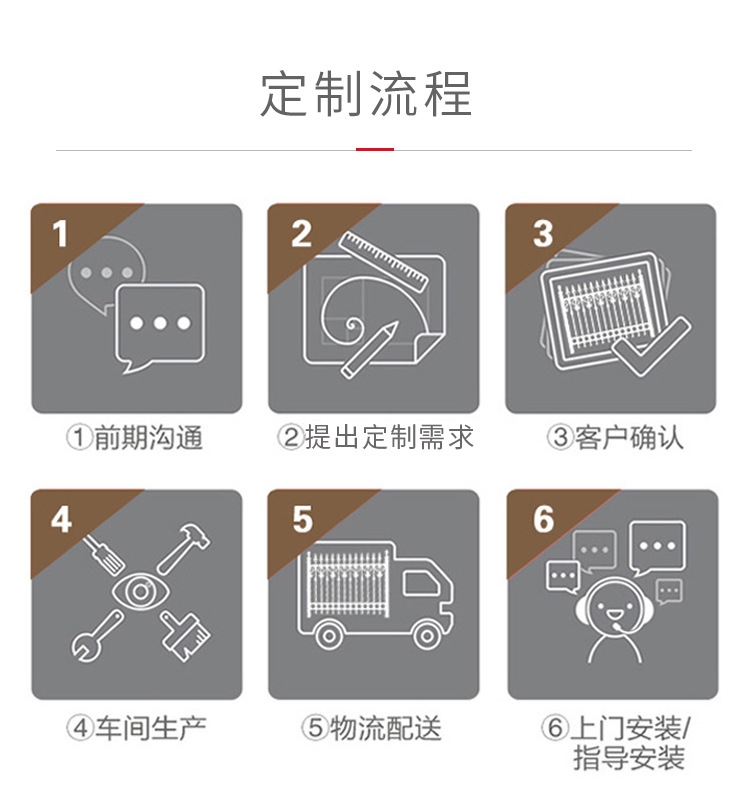 定制流程

1

①前期沟通

2

②提出定制需求

3

③客户确认

4

④车间生产

5

⑤物流配送

6

⑥上门安装/指导安装