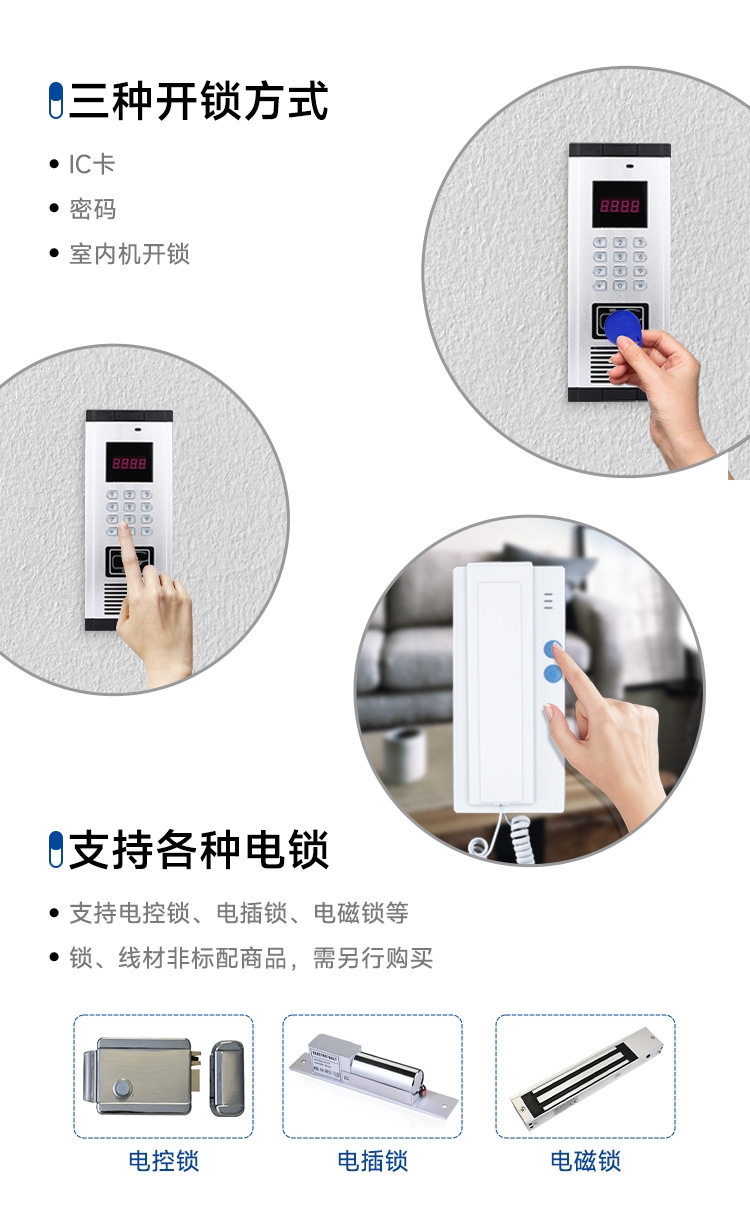 三种开锁方式

• IC卡
• 密码
• 室内机开锁

8888

8888

支持各种电锁

• 支持电控锁、电插锁、电磁锁等
• 锁、线材非标配商品，需另行购买

电控锁

电插锁

电磁锁