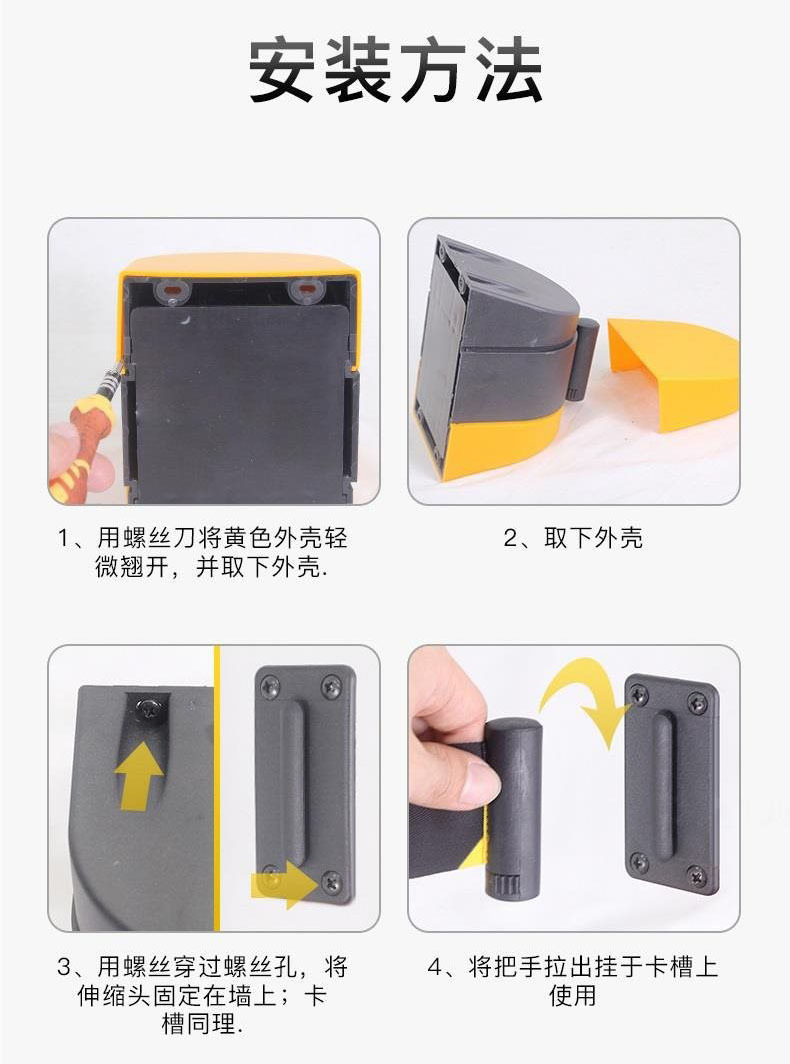 安装方法

1、用螺丝刀将黄色外壳轻微翘开，并取下外壳.

2、取下外壳

3、用螺丝穿过螺丝孔，将伸缩头固定在墙上；卡槽同理.

4、将把手拉出挂于卡槽上使用