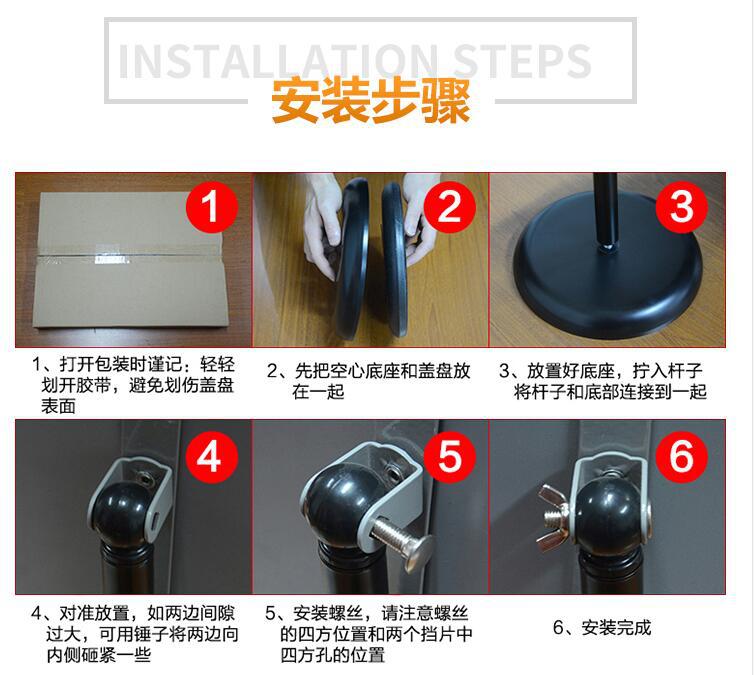 INSTALLATION STEPS
安装步骤

1

2

3

1、打开包装时谨记：轻轻划开胶带，避免划伤盖盘表面

2、先把空心底座和盖盘放在一起

3、放置好底座，拧入杆子将杆子和底部连接到一起

4

5

6

4、对准放置，如两边间隙过大，可用锤子将两边向内侧砸紧一些

5、安装螺丝，请注意螺丝的四方位置和两个挡片中四方孔的位置

6、安装完成