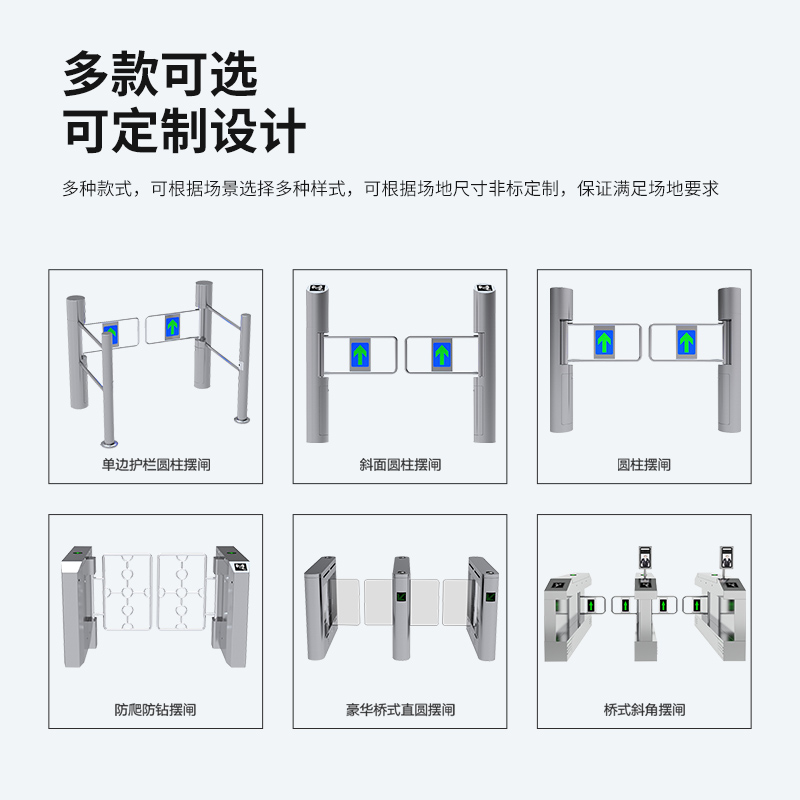 多款可选
可定制设计

多种款式，可根据场景选择多种样式，可根据场地尺寸非标定制，保证满足场地要求

单边护栏圆柱摆闸

斜面圆柱摆闸

圆柱摆闸

防爬防钻摆闸

豪华桥式直圆摆闸

桥式斜角摆闸