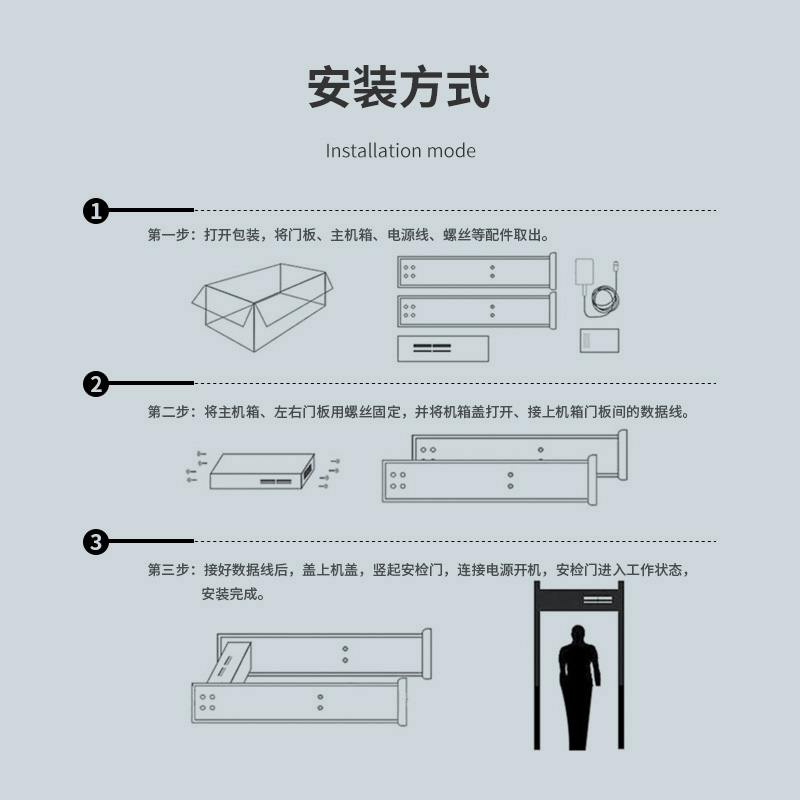 安装方式

Installation mode

1

第一步：打开包装，将门板、主机箱、电源线、螺丝等配件取出。

2

第二步：将主机箱、左右门板用螺丝固定，并将机箱盖打开、接上机箱门板间的数据线。

3

第三步：接好数据线后，盖上机盖，竖起安检门，连接电源开机，安检门进入工作状态，安装完成。