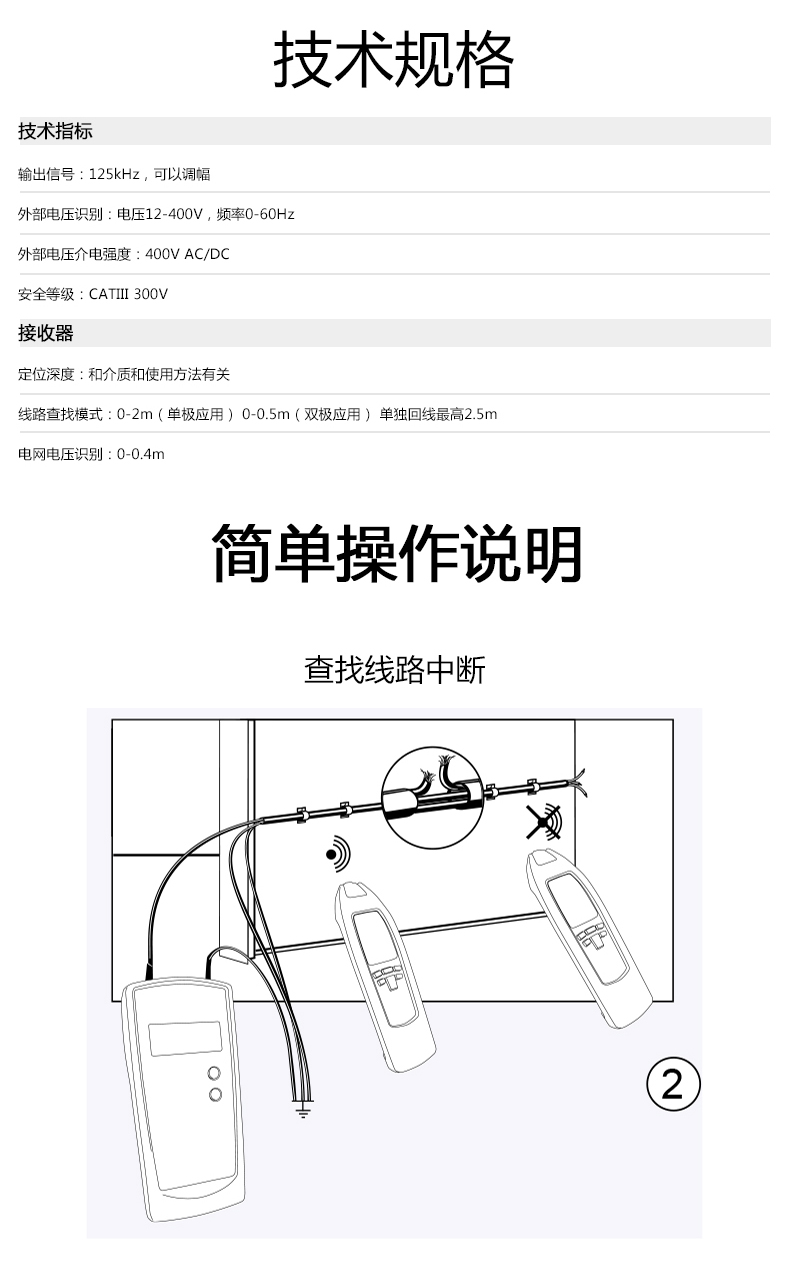 技术规格

技术指标

输出信号：125kHz，可以调幅

外部电压识别：电压12-400V，频率0-60Hz

外部电压介电强度：400V AC/DC

安全等级：CATIII 300V

接收器

定位深度：和介质和使用方法有关

线路查找模式：0-2m（单极应用） 0-0.5m（双极应用） 单独回线最高2.5m

电网电压识别：0-0.4m

简单操作说明

查找线路中断

②