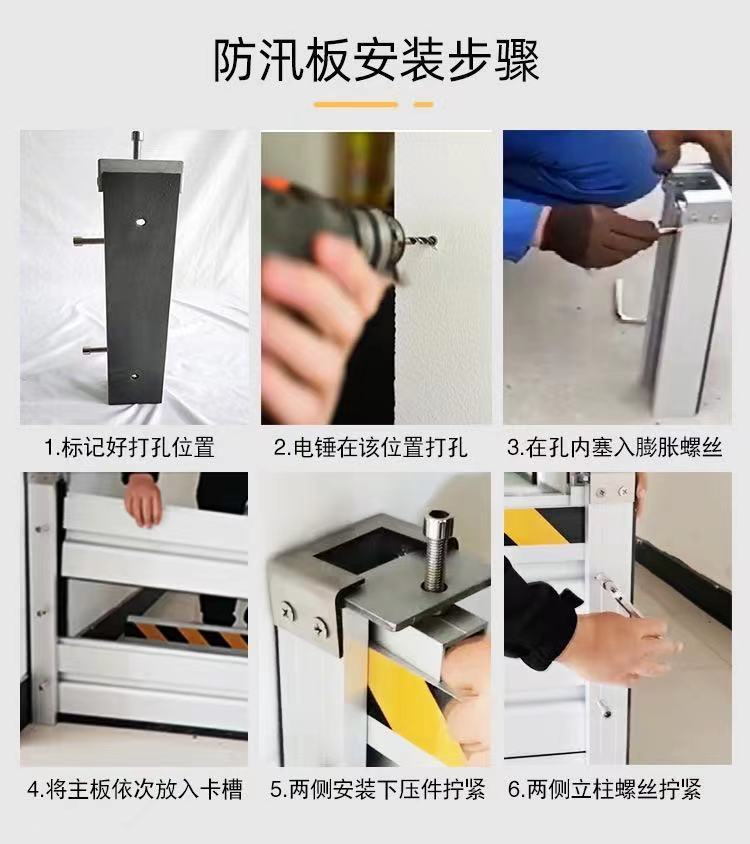 防汛板安装步骤

1.标记好打孔位置

2.电锤在该位置打孔

3.在孔内塞入膨胀螺丝

4.将主板依次放入卡槽

5.两侧安装下压件拧紧

6.两侧立柱螺丝拧紧