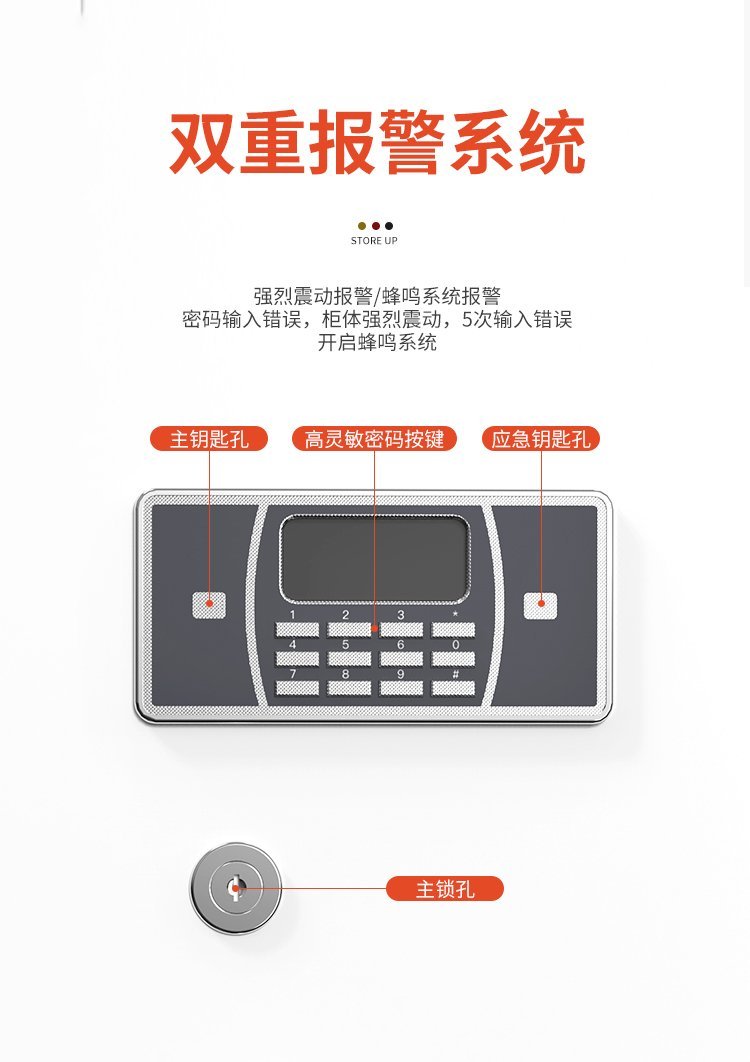 双重报警系统

STORE UP

强烈震动报警/蜂鸣系统报警
密码输入错误，柜体强烈震动，5次输入错误
开启蜂鸣系统

主钥匙孔

高灵敏密码按键

应急钥匙孔

1 2 3 *
4 5 6 0
7 8 9 #

主锁孔