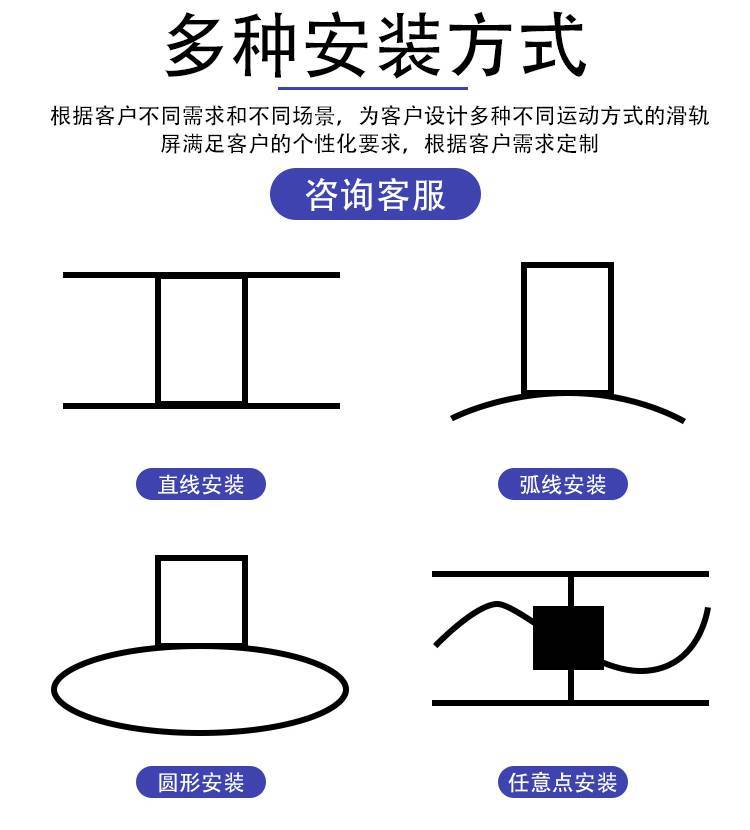 多种安装方式

根据客户不同需求和不同场景，为客户设计多种不同运动方式的滑轨屏满足客户的个性化要求，根据客户需求定制

咨询客服

直线安装

弧线安装

圆形安装

任意点安装