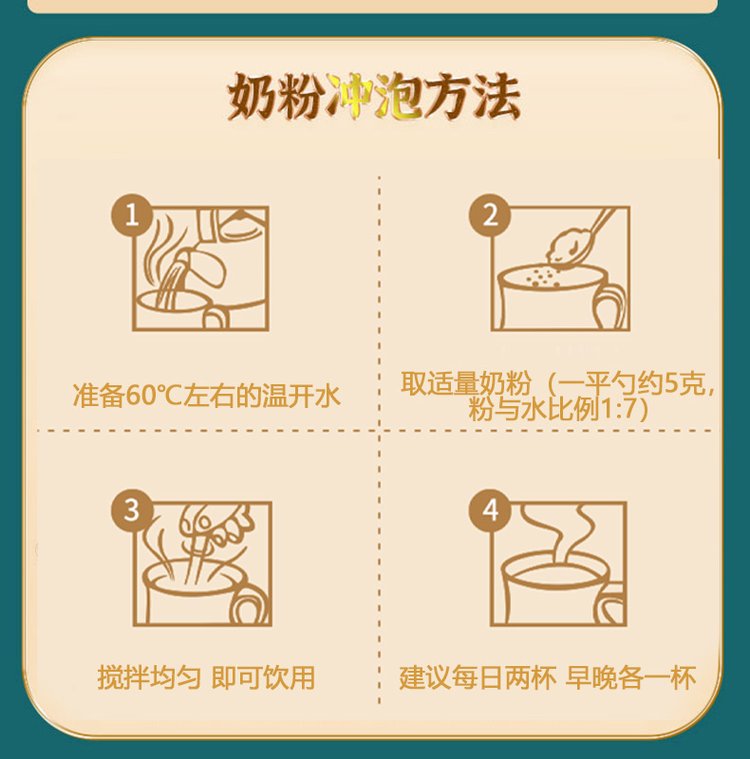 奶粉冲泡方法

1

准备60℃左右的温开水

2

取适量奶粉（一平勺约5克，粉与水比例1:7）

3

搅拌均匀 即可饮用

4

建议每日两杯 早晚各一杯