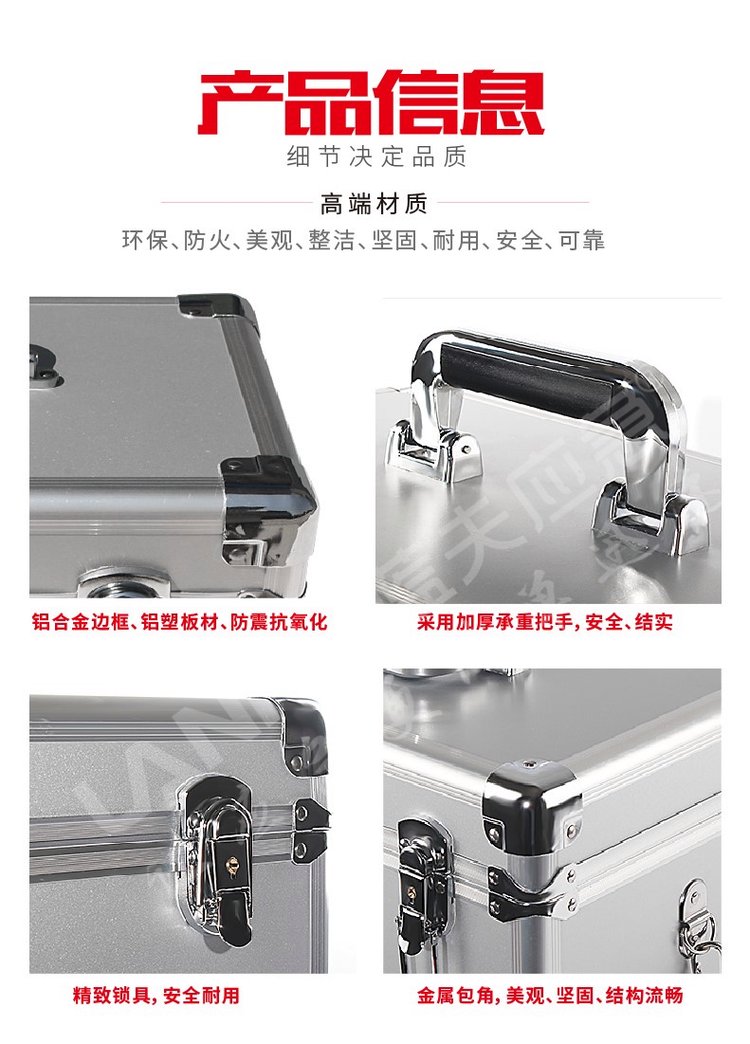 产品信息
细节决定品质
高端材质
环保、防火、美观、整洁、坚固、耐用、安全、可靠

铝合金边框、铝塑板材、防震抗氧化

采用加厚承重把手，安全、结实

精致锁具，安全耐用

金属包角，美观、坚固、结构流畅