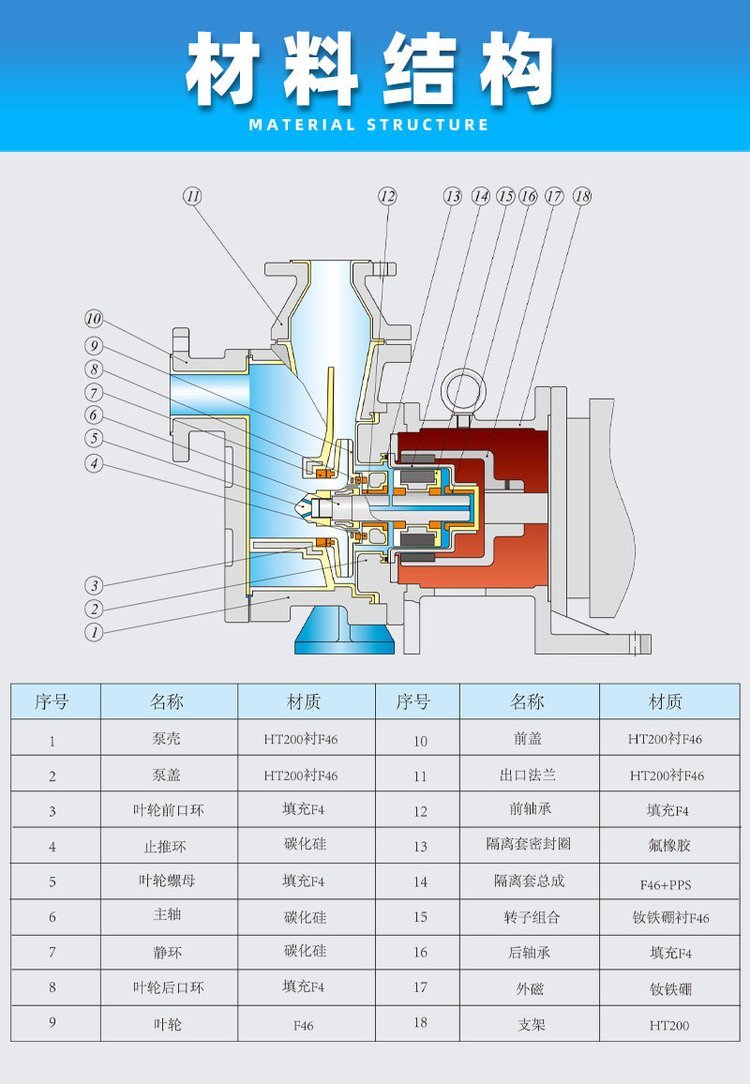 材料结构
MATERIAL STRUCTURE

11 12 13 14 15 16 17 18
10
9
8
7
6
5
4
3
2
1

| 序号 | 名称 | 材质 | 序号 | 名称 | 材质 |
|---|---|---|---|---|---|
| 1 | 泵壳 | HT200衬F46 | 10 | 前盖 | HT200衬F46 |
| 2 | 泵盖 | HT200衬F46 | 11 | 出口法兰 | HT200衬F46 |
| 3 | 叶轮前口环 | 填充F4 | 12 | 前轴承 | 填充F4 |
| 4 | 止推环 | 碳化硅 | 13 | 隔离套密封圈 | 氟橡胶 |
| 5 | 叶轮螺母 | 填充F4 | 14 | 隔离套总成 | F46+PPS |
| 6 | 主轴 | 碳化硅 | 15 | 转子组合 | 钕铁硼衬F46 |
| 7 | 静环 | 碳化硅 | 16 | 后轴承 | 填充F4 |
| 8 | 叶轮后口环 | 填充F4 | 17 | 外磁 | 钕铁硼 |
| 9 | 叶轮 | F46 | 18 | 支架 | HT200 |