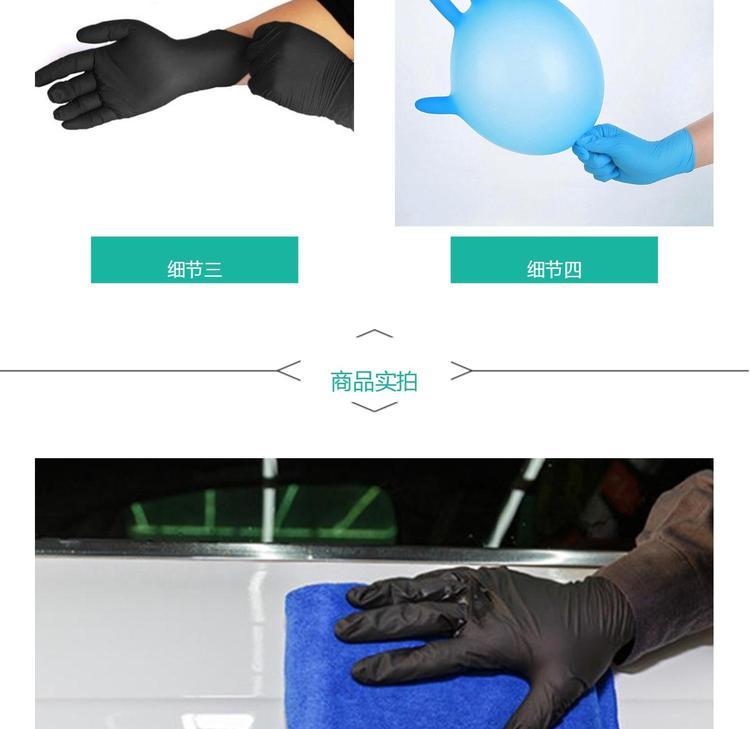 细节三

细节四

商品实拍