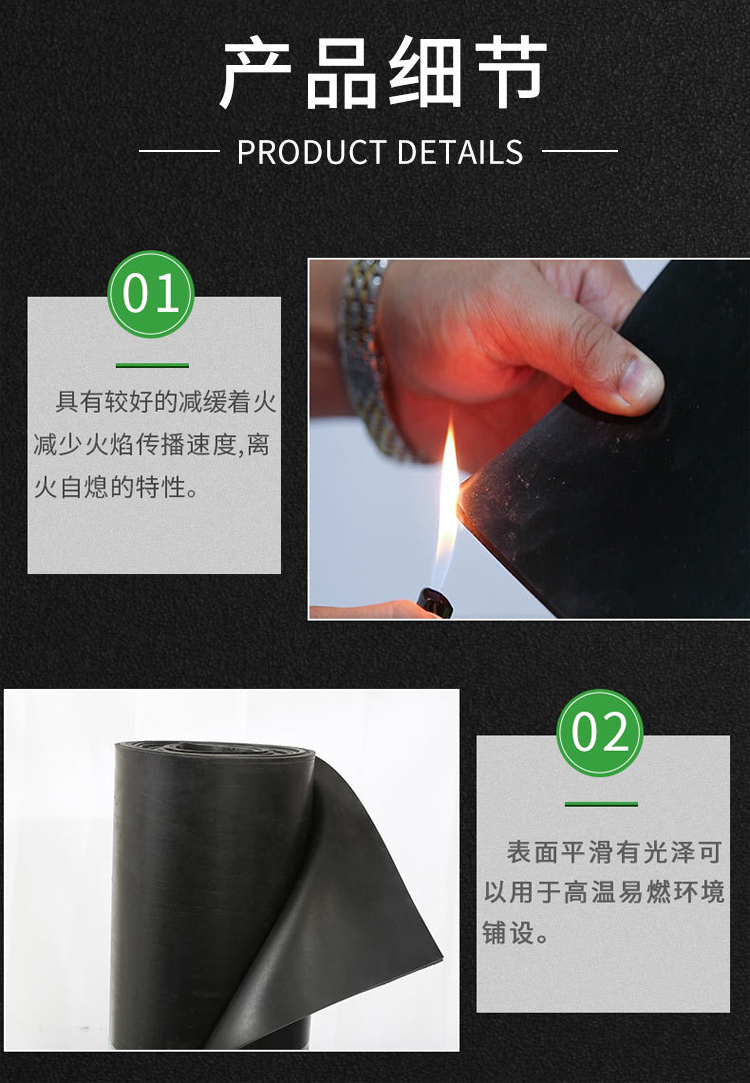 产品细节

PRODUCT DETAILS

01

具有较好的减缓着火减少火焰传播速度,离火自熄的特性。

02

表面平滑有光泽可以用于高温易燃环境铺设。