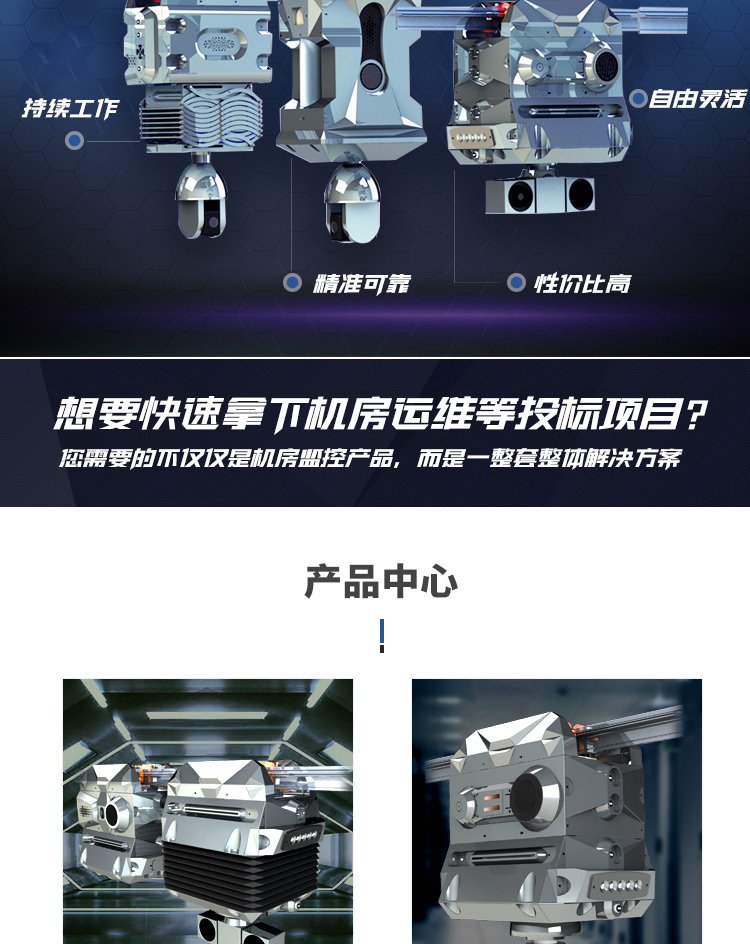 持续工作

自由灵活

精准可靠

性价比高

想要快速拿下机房运维等投标项目？

您需要的不仅仅是机房监控产品，而是一整套整体解决方案

产品中心