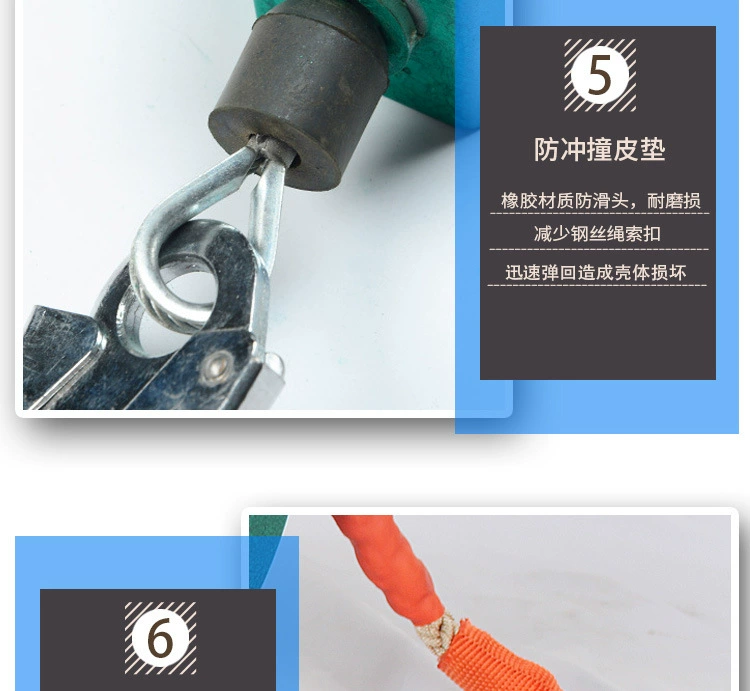 5

防冲撞皮垫

橡胶材质防滑头，耐磨损

减少钢丝绳索扣

迅速弹回造成壳体损坏

6