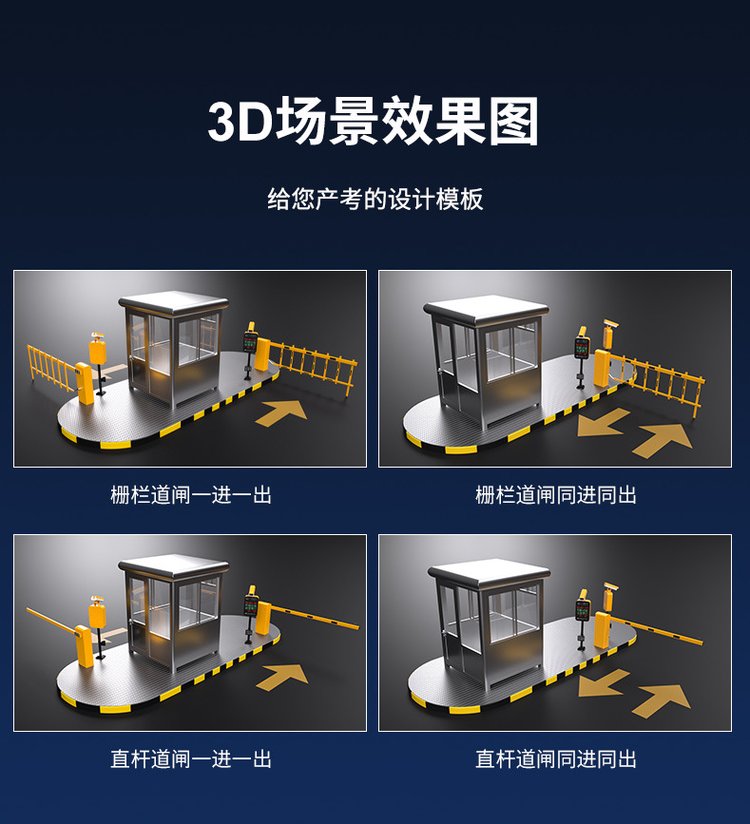 3D场景效果图

给您产考的设计模板

栅栏道闸一进一出

栅栏道闸同进同出

直杆道闸一进一出

直杆道闸同进同出