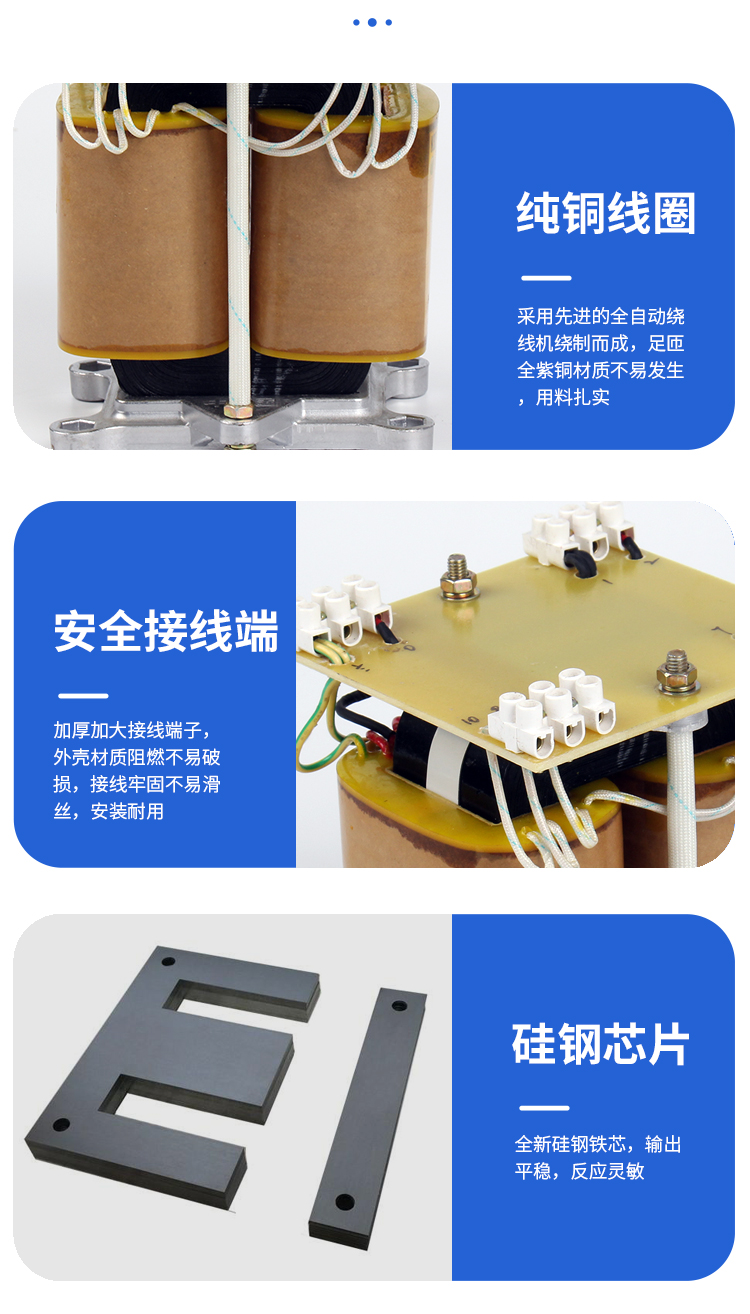 纯铜线圈

采用先进的全自动绕线机绕制而成，足匝全紫铜材质不易发生，用料扎实

安全接线端

加厚加大接线端子，外壳材质阻燃不易破损，接线牢固不易滑丝，安装耐用

硅钢芯片

全新硅钢铁芯，输出平稳，反应灵敏