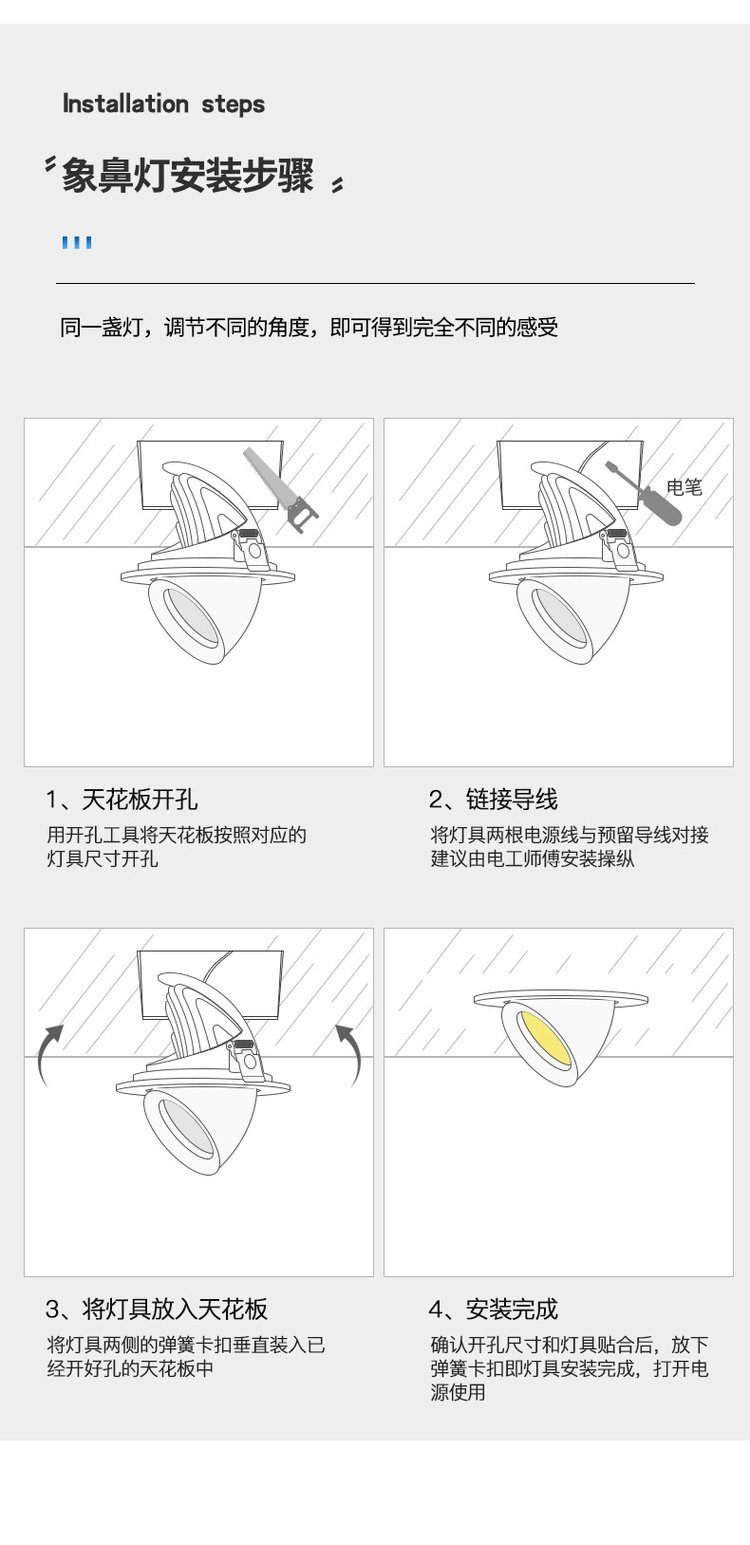 Installation steps

象鼻灯安装步骤

同一盏灯，调节不同的角度，即可得到完全不同的感受

电笔

1、天花板开孔
用开孔工具将天花板按照对应的灯具尺寸开孔

2、链接导线
将灯具两根电源线与预留导线对接建议由电工师傅安装操纵

3、将灯具放入天花板
将灯具两侧的弹簧卡扣垂直装入已经开好孔的天花板中

4、安装完成
确认开孔尺寸和灯具贴合后，放下弹簧卡扣即灯具安装完成，打开电源使用