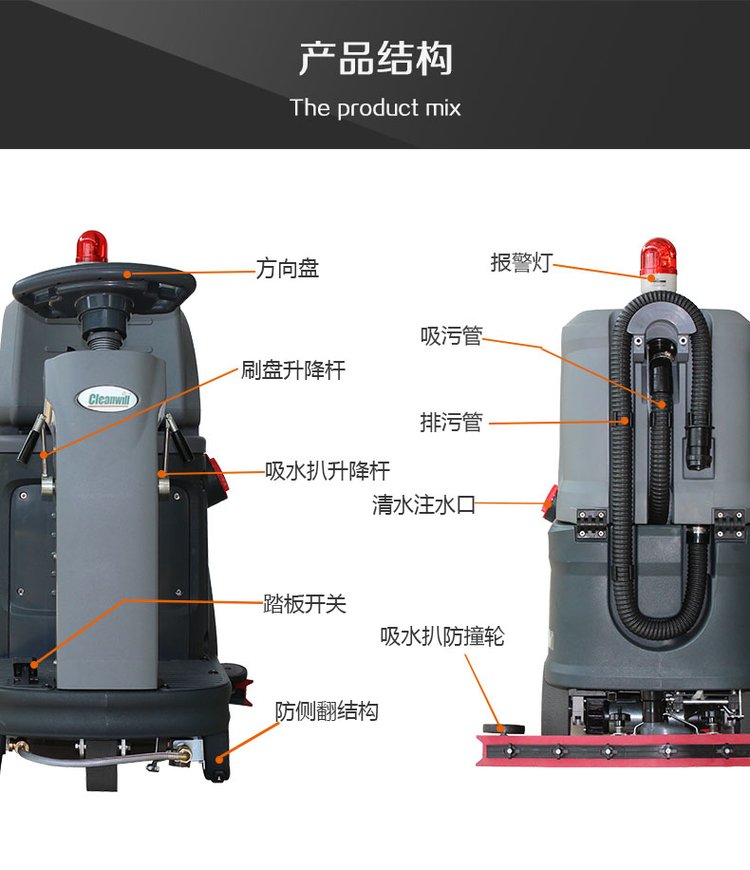 产品结构
The product mix

方向盘
Cleanwill
刷盘升降杆
吸水扒升降杆
踏板开关
防侧翻结构

报警灯
吸污管
排污管
清水注水口
吸水扒防撞轮