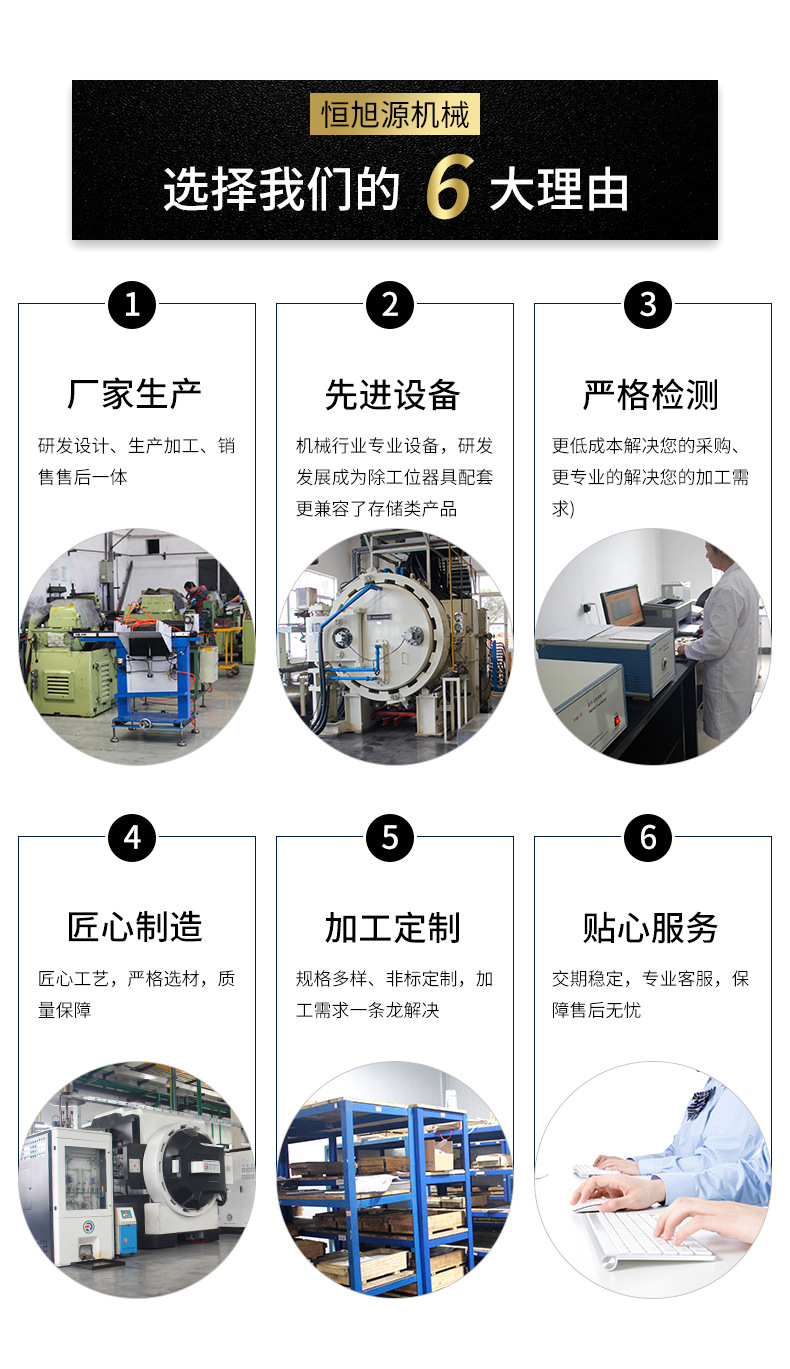 恒旭源机械

选择我们的 6 大理由

1

厂家生产

研发设计、生产加工、销售售后一体

2

先进设备

机械行业专业设备，研发发展成为除工位器具配套更兼容了存储类产品

3

严格检测

更低成本解决您的采购、更专业的解决您的加工需求)

4

匠心制造

匠心工艺，严格选材，质量保障

5

加工定制

规格多样、非标定制，加工需求一条龙解决

6

贴心服务

交期稳定，专业客服，保障售后无忧