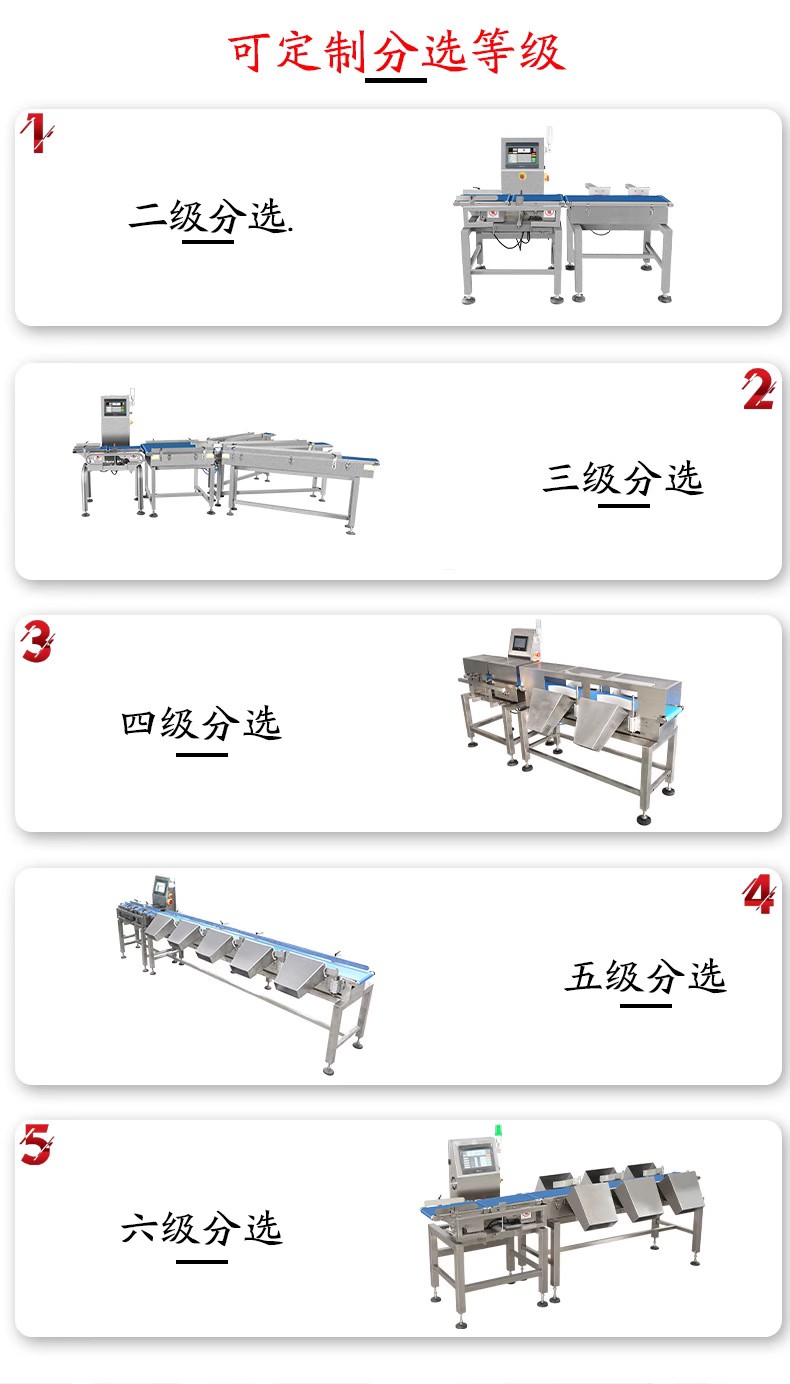 可定制分选等级

1

二级分选.

2

三级分选

3

四级分选

4

五级分选

5

六级分选