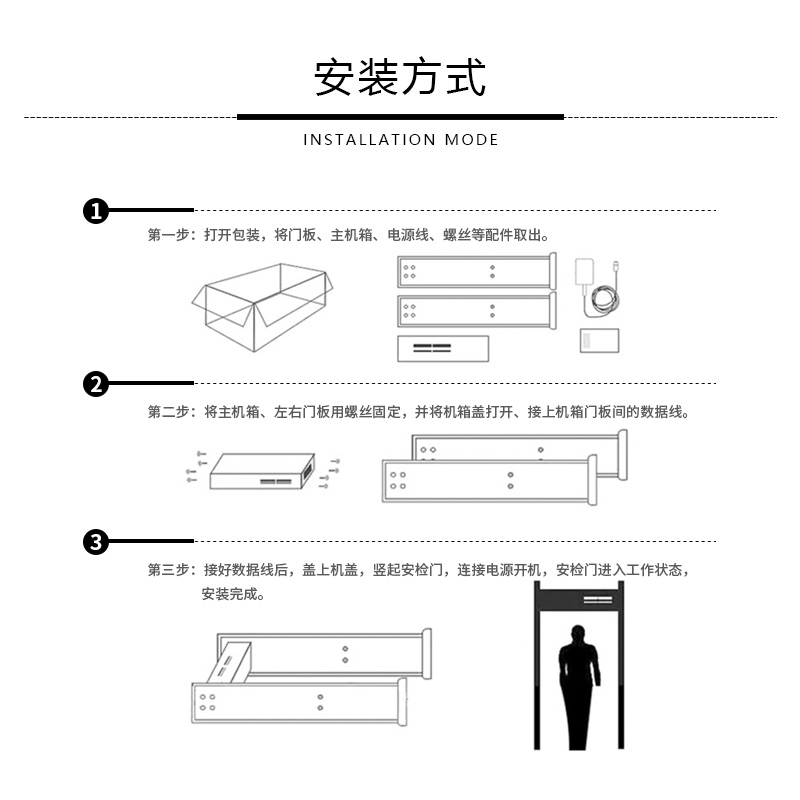 安装方式

INSTALLATION MODE

1

第一步：打开包装，将门板、主机箱、电源线、螺丝等配件取出。

2

第二步：将主机箱、左右门板用螺丝固定，并将机箱盖打开、接上机箱门板间的数据线。

3

第三步：接好数据线后，盖上机盖，竖起安检门，连接电源开机，安检门进入工作状态，安装完成。