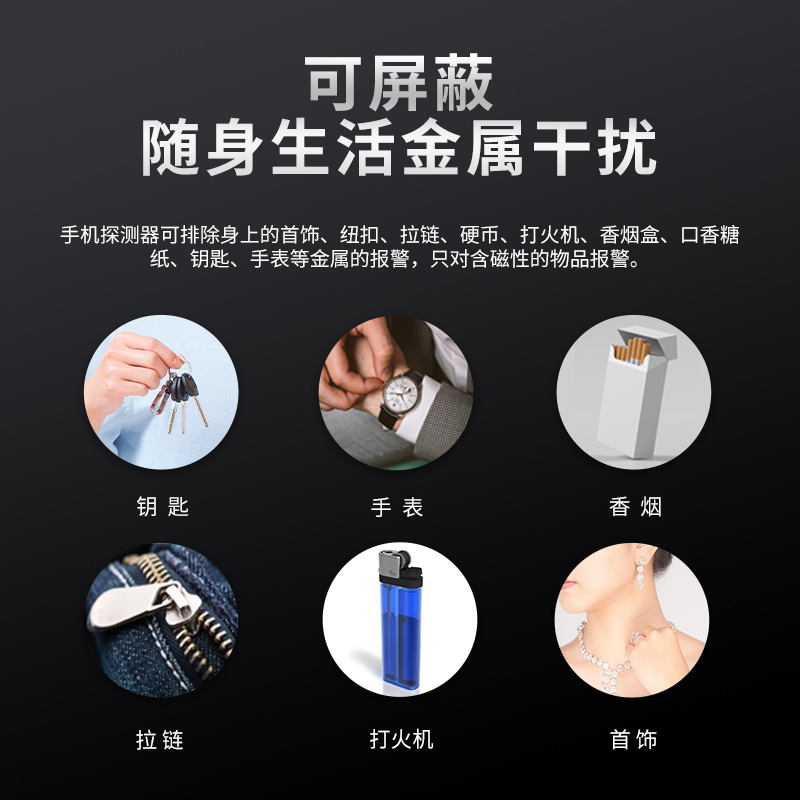 可屏蔽
随身生活金属干扰

手机探测器可排除身上的首饰、纽扣、拉链、硬币、打火机、香烟盒、口香糖纸、钥匙、手表等金属的报警，只对含磁性的物品报警。

钥 匙

手 表

香 烟

拉 链

打火机

首 饰