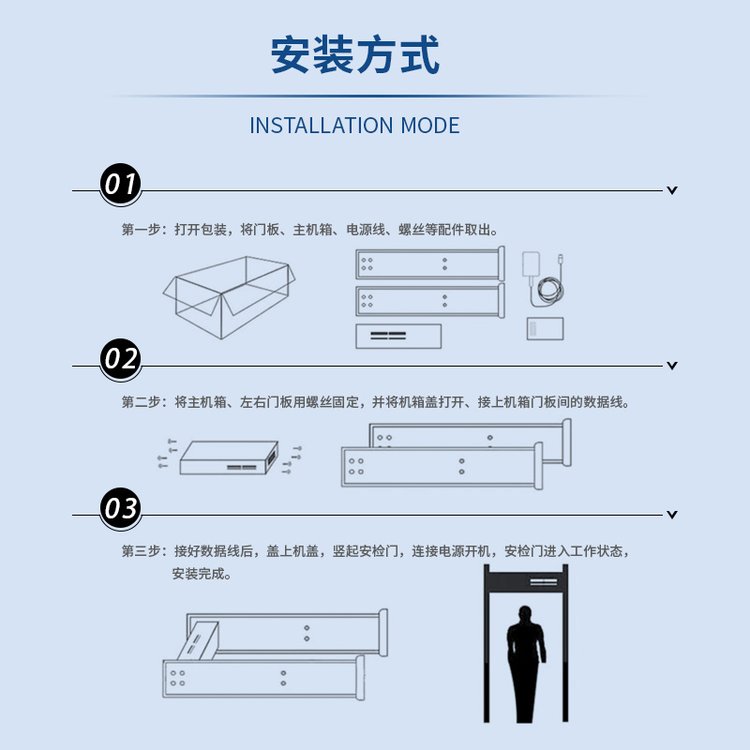 安装方式

INSTALLATION MODE

01

第一步：打开包装，将门板、主机箱、电源线、螺丝等配件取出。

02

第二步：将主机箱、左右门板用螺丝固定，并将机箱盖打开、接上机箱门板间的数据线。

03

第三步：接好数据线后，盖上机盖，竖起安检门，连接电源开机，安检门进入工作状态，安装完成。