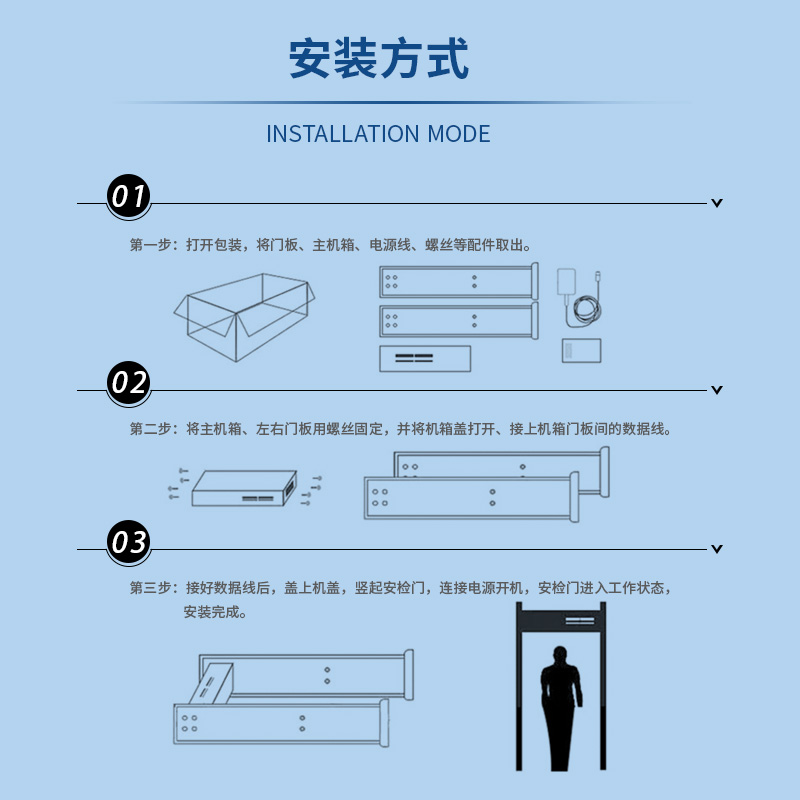 安装方式

INSTALLATION MODE

01

第一步：打开包装，将门板、主机箱、电源线、螺丝等配件取出。

02

第二步：将主机箱、左右门板用螺丝固定，并将机箱盖打开、接上机箱门板间的数据线。

03

第三步：接好数据线后，盖上机盖，竖起安检门，连接电源开机，安检门进入工作状态，安装完成。