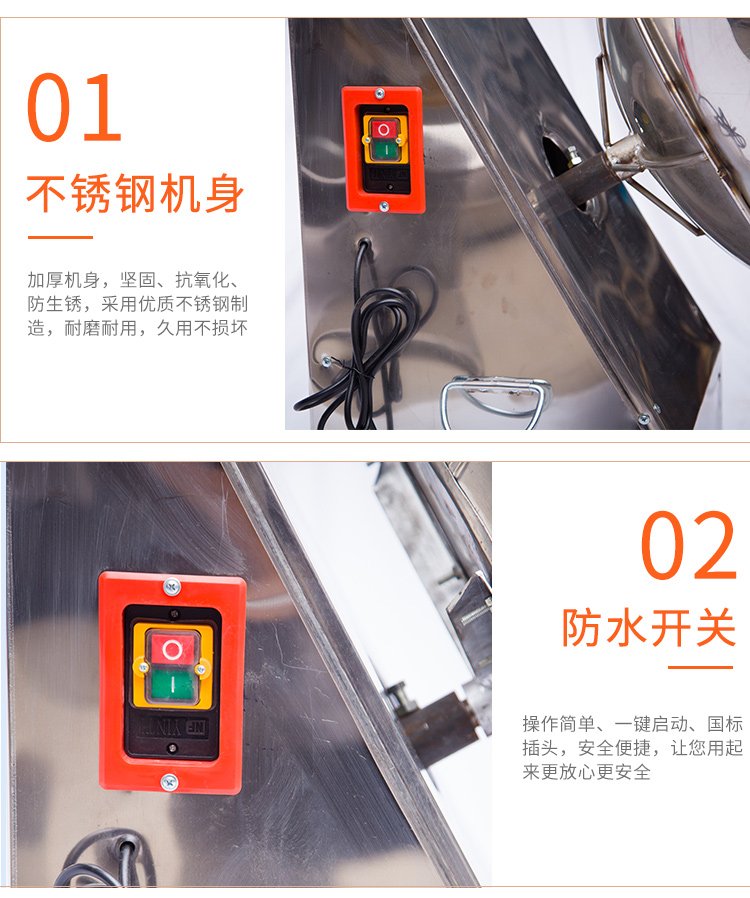 01

不锈钢机身

加厚机身，坚固、抗氧化、防生锈，采用优质不锈钢制造，耐磨耐用，久用不损坏

O

I

02

防水开关

操作简单、一键启动、国标插头，安全便捷，让您用起来更放心更安全

O

I