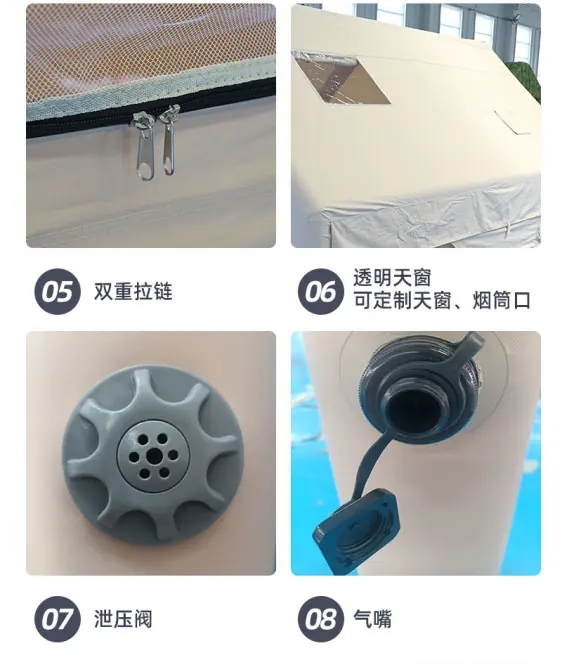 05 双重拉链

06 透明天窗
可定制天窗、烟筒口

07 泄压阀

08 气嘴