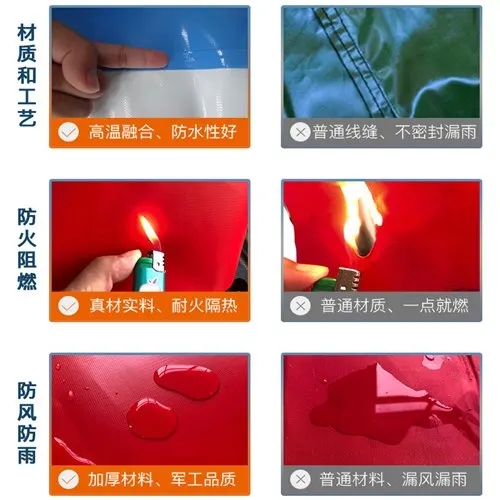 材质和工艺

高温融合、防水性好

普通线缝、不密封漏雨

防火阻燃

真材实料、耐火隔热

普通材质、一点就燃

防风防雨

加厚材料、军工品质

普通材料、漏风漏雨