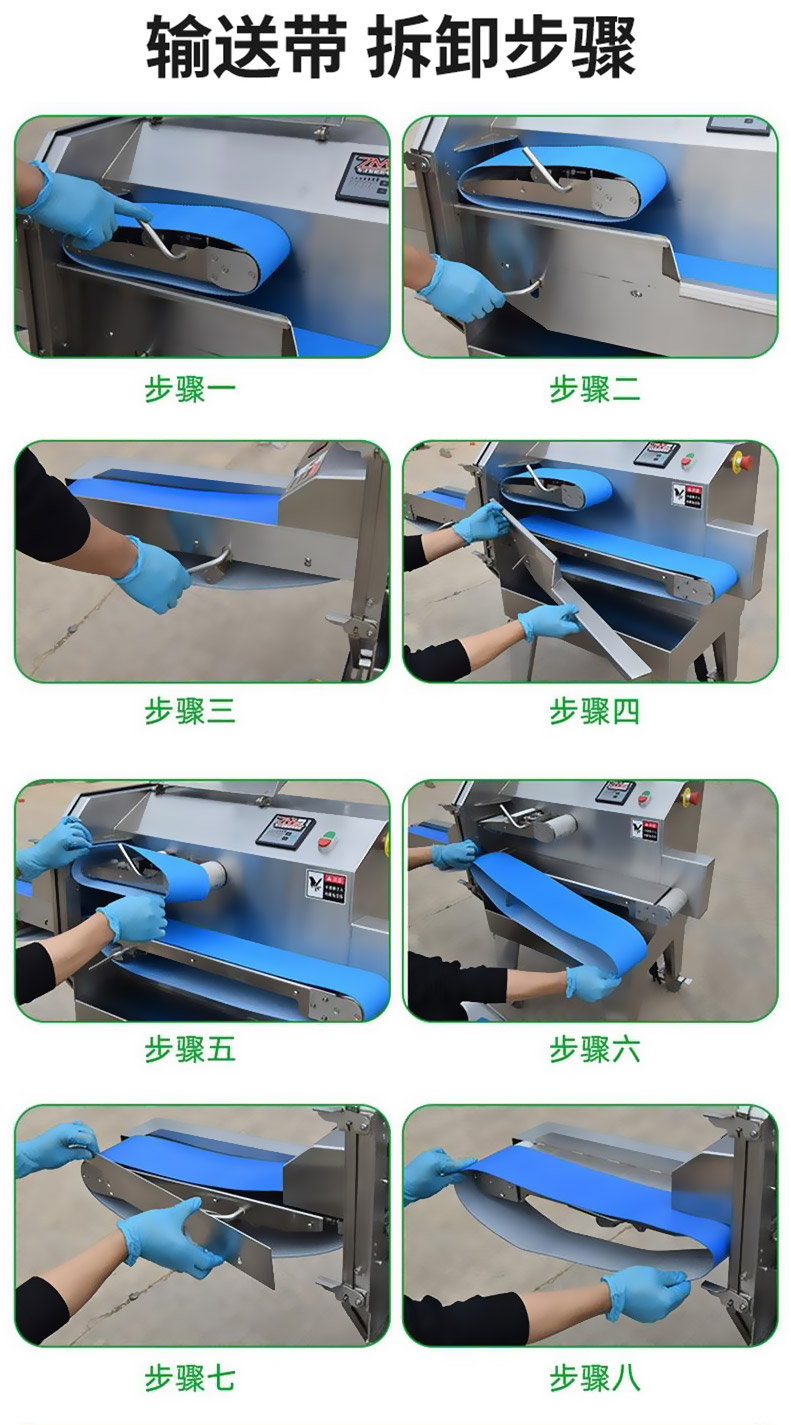 输送带 拆卸步骤

步骤一

步骤二

步骤三

步骤四

步骤五

步骤六

步骤七

步骤八