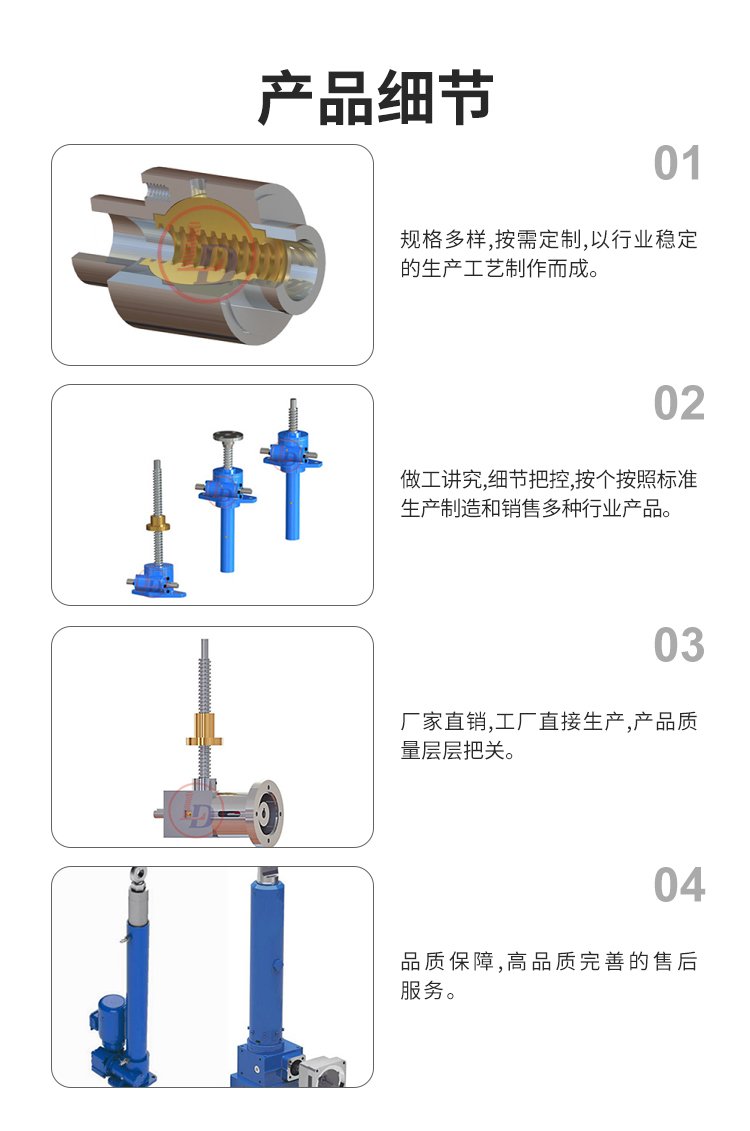 产品细节

01

规格多样,按需定制,以行业稳定的生产工艺制作而成。

02

做工讲究,细节把控,按个按照标准生产制造和销售多种行业产品。

03

厂家直销,工厂直接生产,产品质量层层把关。

04

品质保障,高品质完善的售后服务。