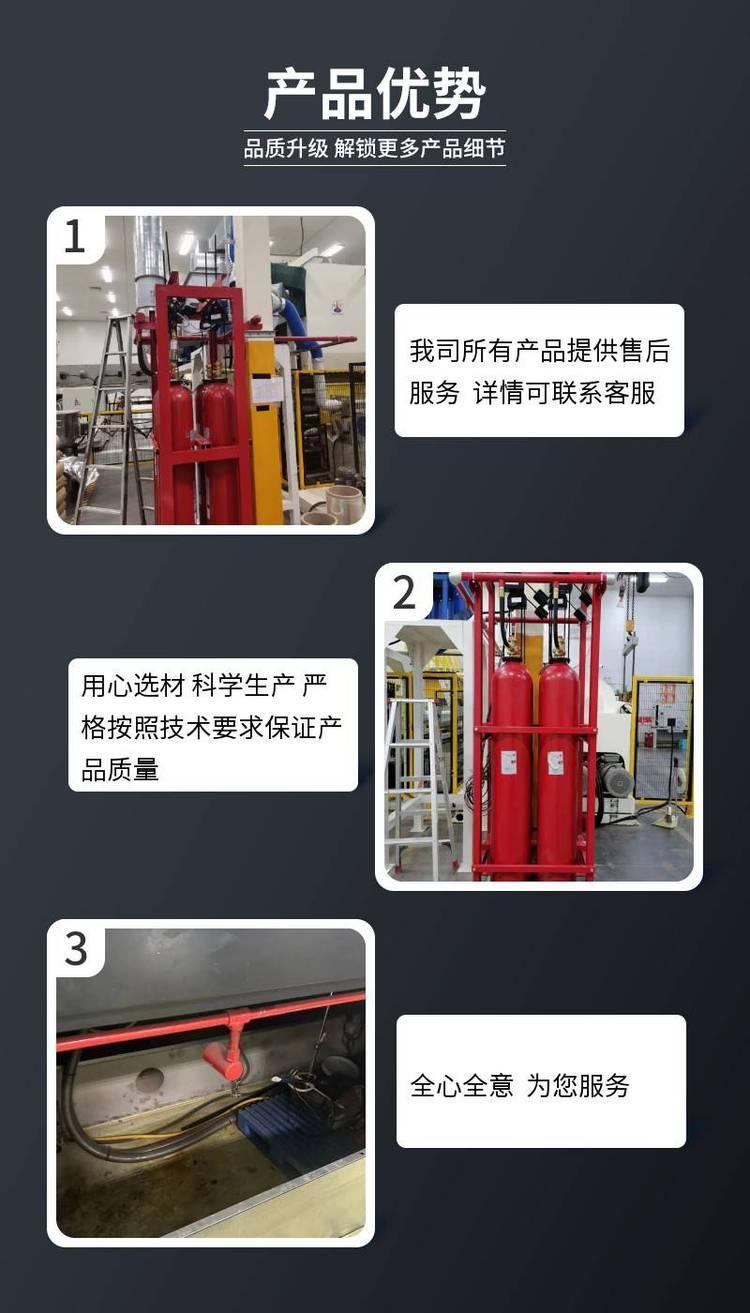 产品优势

品质升级 解锁更多产品细节

1

我司所有产品提供售后服务 详情可联系客服

2

用心选材 科学生产 严格按照技术要求保证产品质量

3

全心全意 为您服务