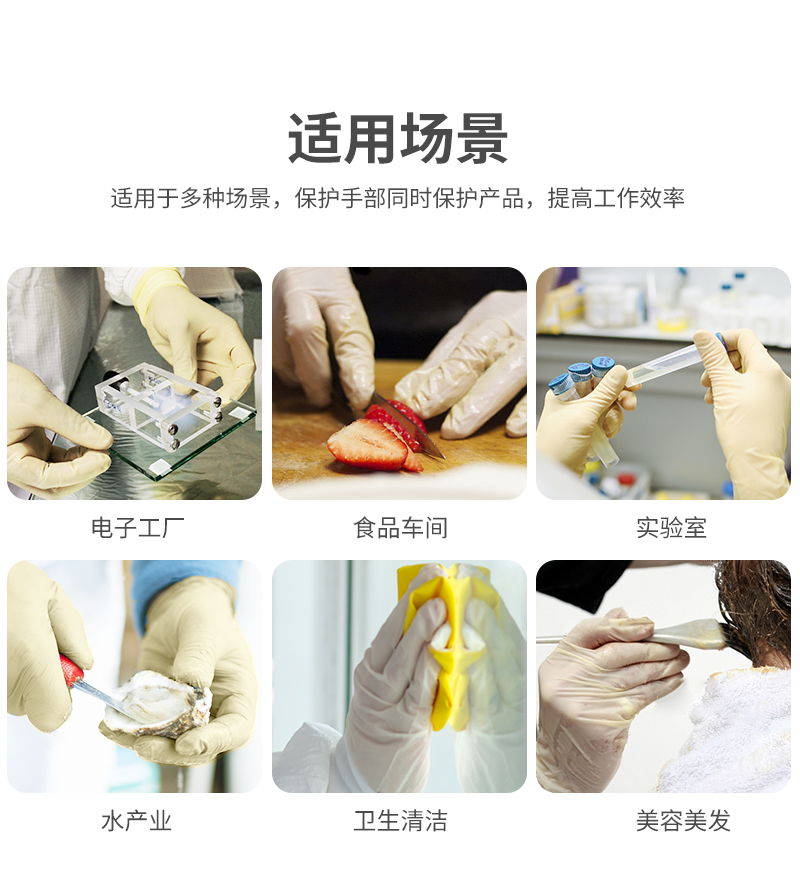 适用场景

适用于多种场景，保护手部同时保护产品，提高工作效率

电子工厂

食品车间

实验室

水产业

卫生清洁

美容美发