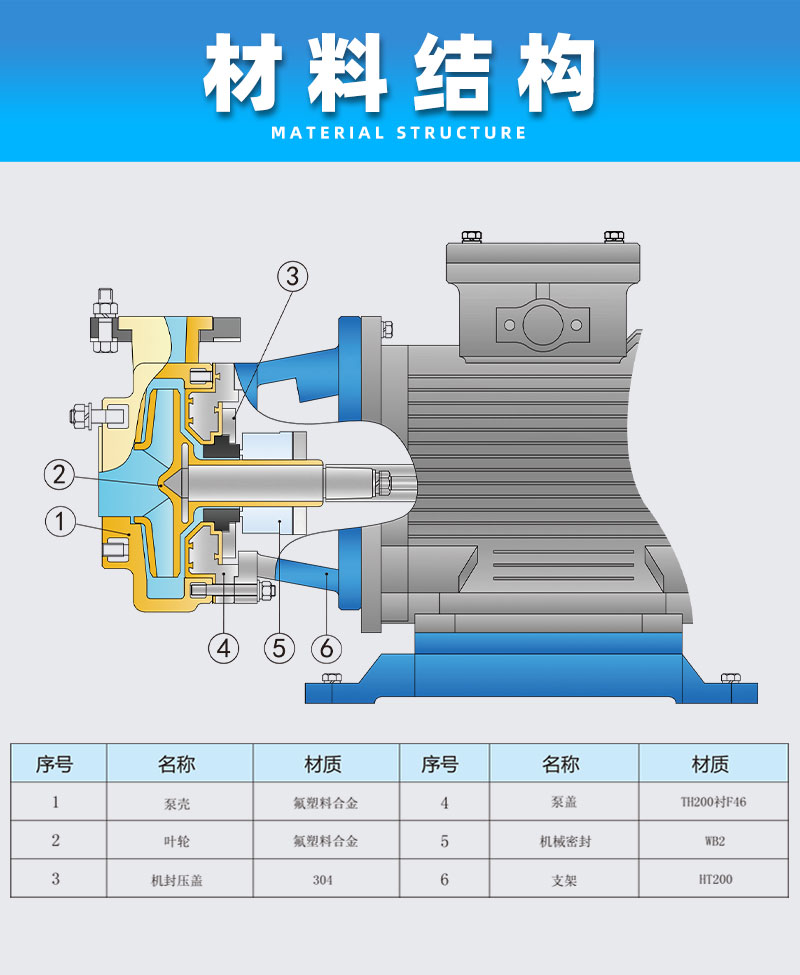 材料结构

MATERIAL STRUCTURE

3
2
1
4
5
6

| 序号 | 名称 | 材质 | 序号 | 名称 | 材质 |
|---|---|---|---|---|---|
| 1 | 泵壳 | 氟塑料合金 | 4 | 泵盖 | TH200衬F46 |
| 2 | 叶轮 | 氟塑料合金 | 5 | 机械密封 | WB2 |
| 3 | 机封压盖 | 304 | 6 | 支架 | HT200 |