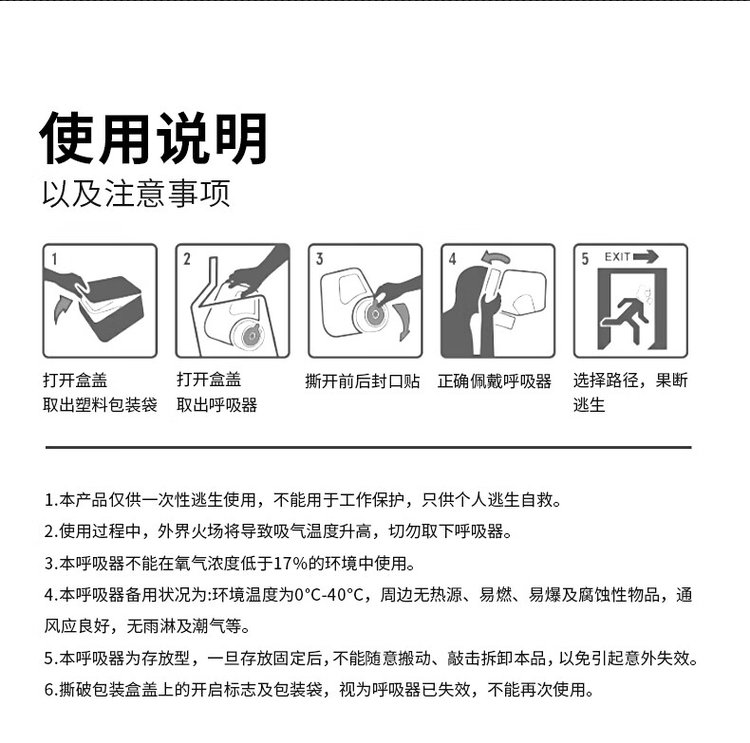 使用说明
以及注意事项

1
打开盒盖
取出塑料包装袋

2
打开盒盖
取出呼吸器

3
撕开前后封口贴

4
正确佩戴呼吸器

5 EXIT
选择路径，果断逃生

1.本产品仅供一次性逃生使用，不能用于工作保护，只供个人逃生自救。

2.使用过程中，外界火场将导致吸气温度升高，切勿取下呼吸器。

3.本呼吸器不能在氧气浓度低于17%的环境中使用。

4.本呼吸器备用状况为:环境温度为0°C-40°C，周边无热源、易燃、易爆及腐蚀性物品，通风应良好，无雨淋及潮气等。

5.本呼吸器为存放型，一旦存放固定后，不能随意搬动、敲击拆卸本品，以免引起意外失效。

6.撕破包装盒盖上的开启标志及包装袋，视为呼吸器已失效，不能再次使用。